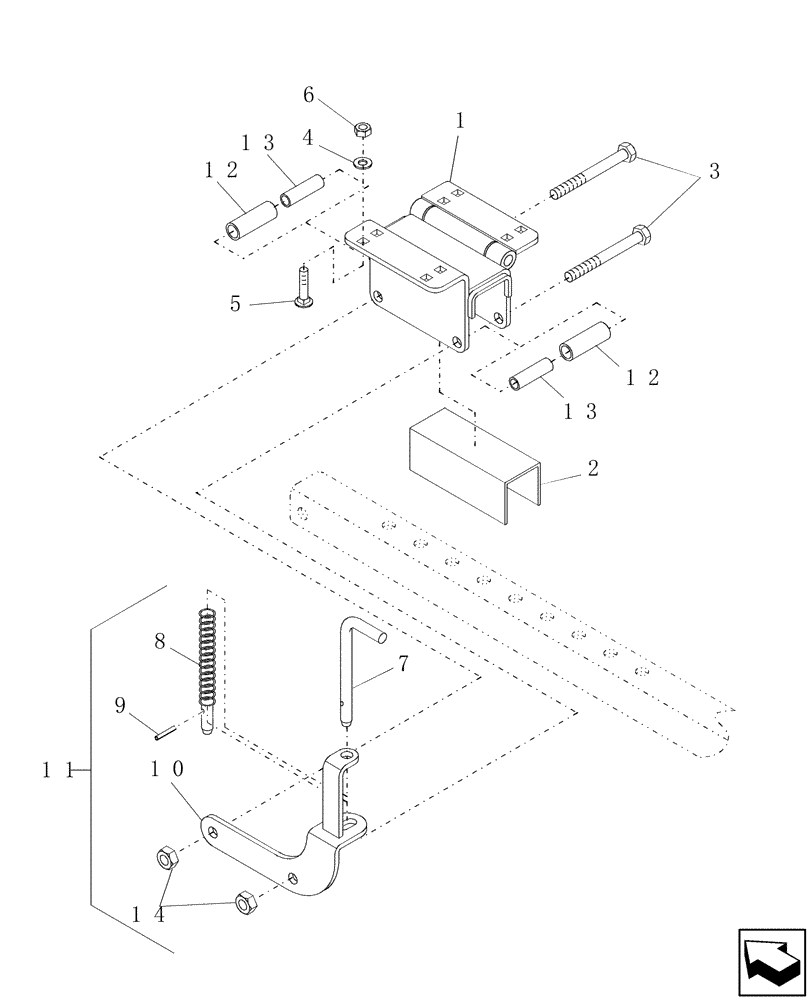 6
1
13
4
12
3
5
12
13
2
8
7
9
11
10
14