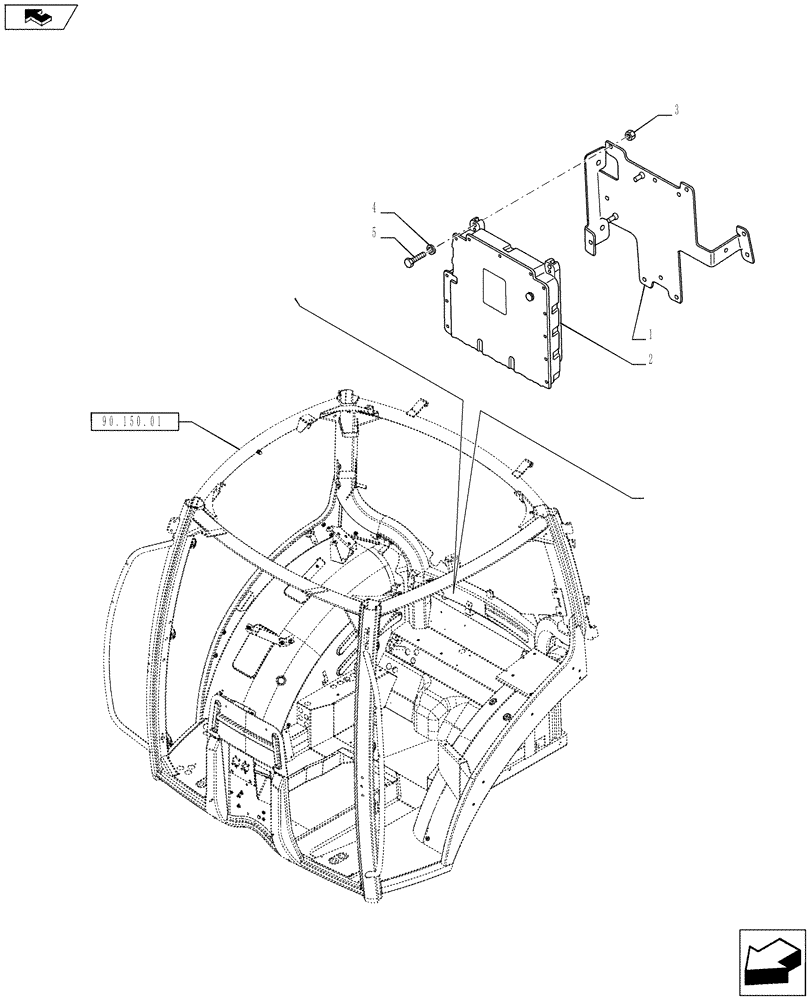 3
4
5
1
2
90.150.01