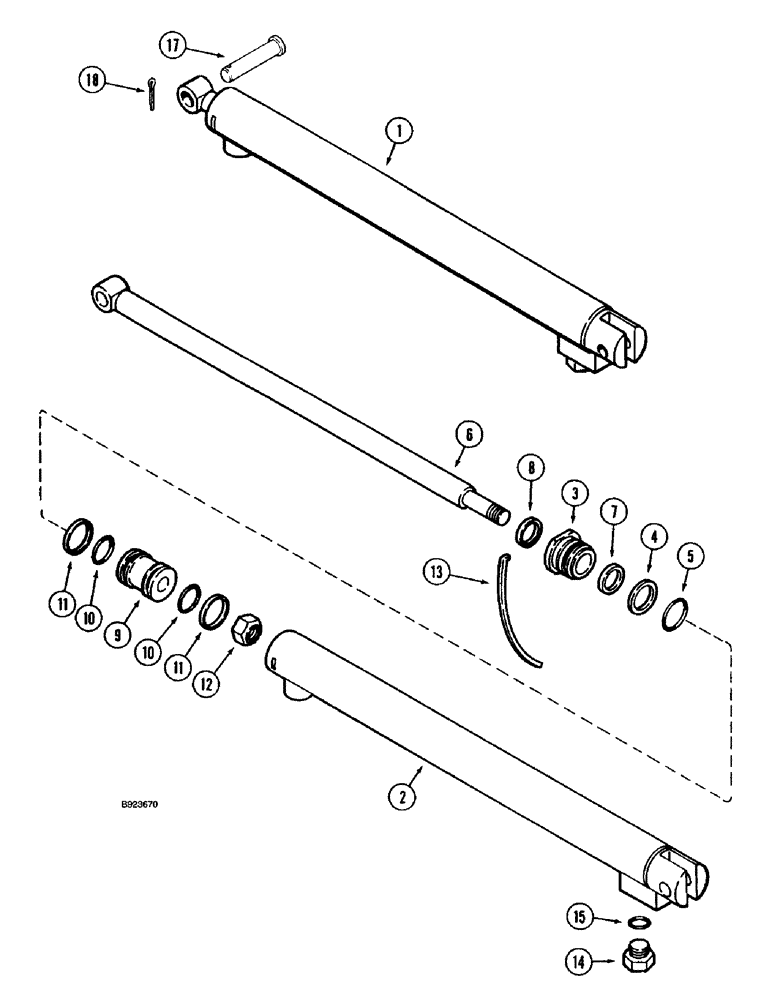 17
18
1
6
8
3
7
4
5
13
11
10
9
10
11
12
2
B923670
15
14