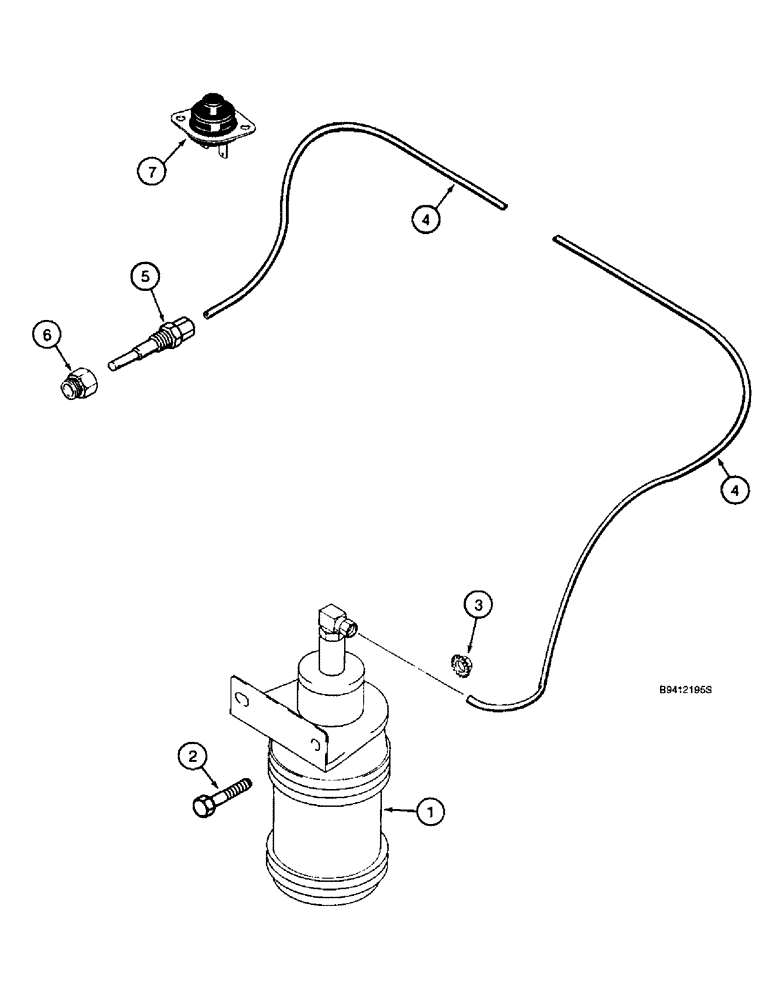 7

4

5

6

4

3

B9412195S

2

1