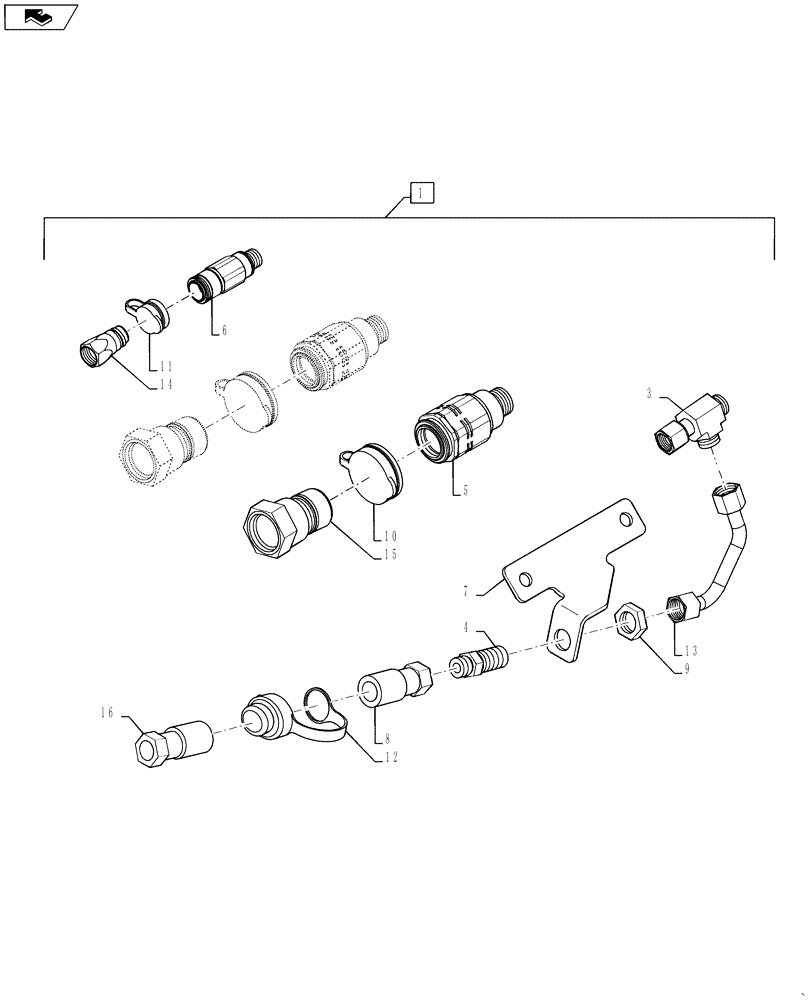 1

6

11

14

3

5

10

15

7

4

13

9

16

8

12