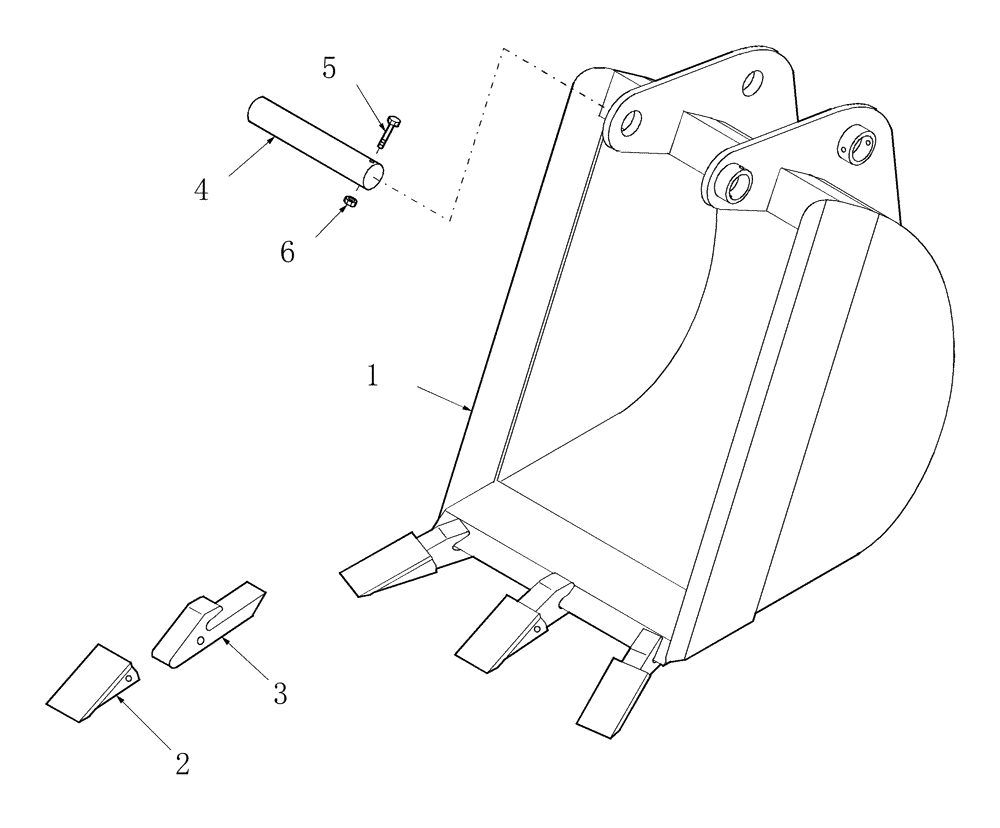 5
4
6
1
3
2