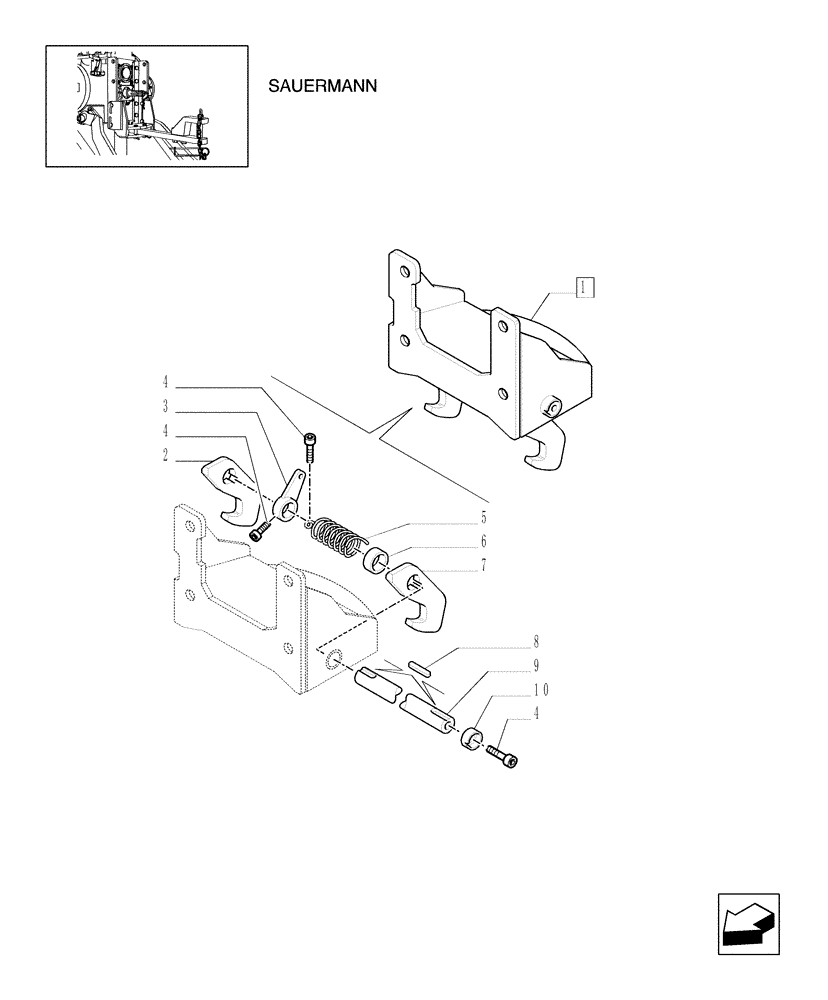 SAUERMANN

1

4
3
4
2

5
6
7

8
9
10
4