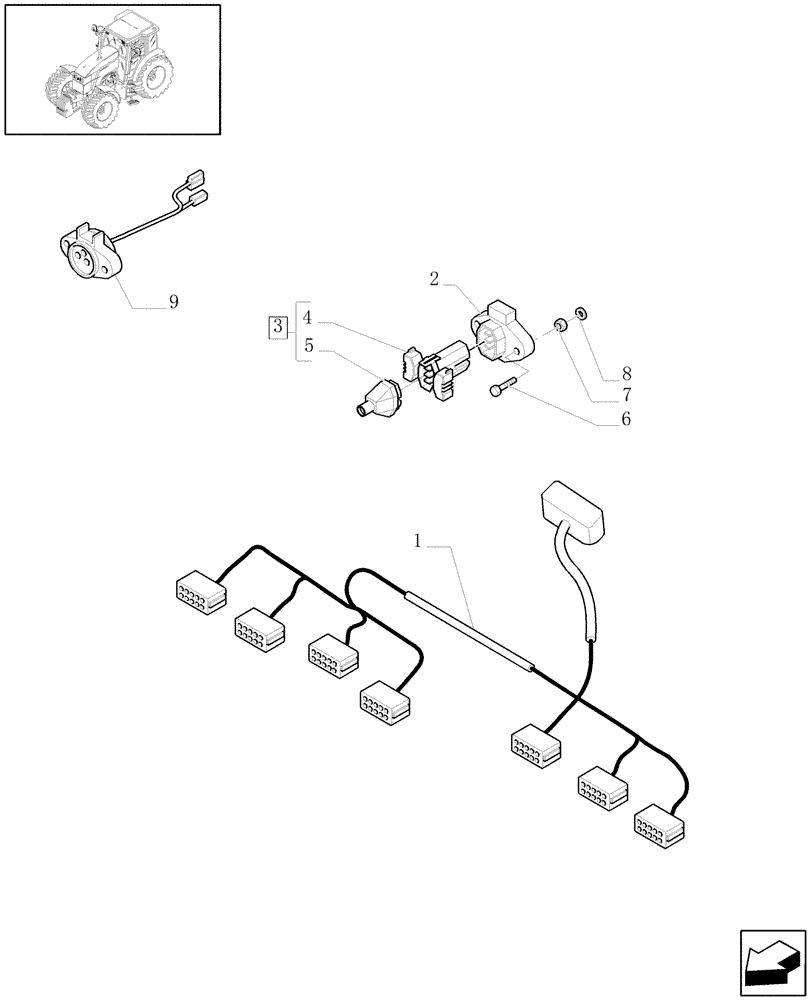 9
2
3
4
5
8
7
6
1