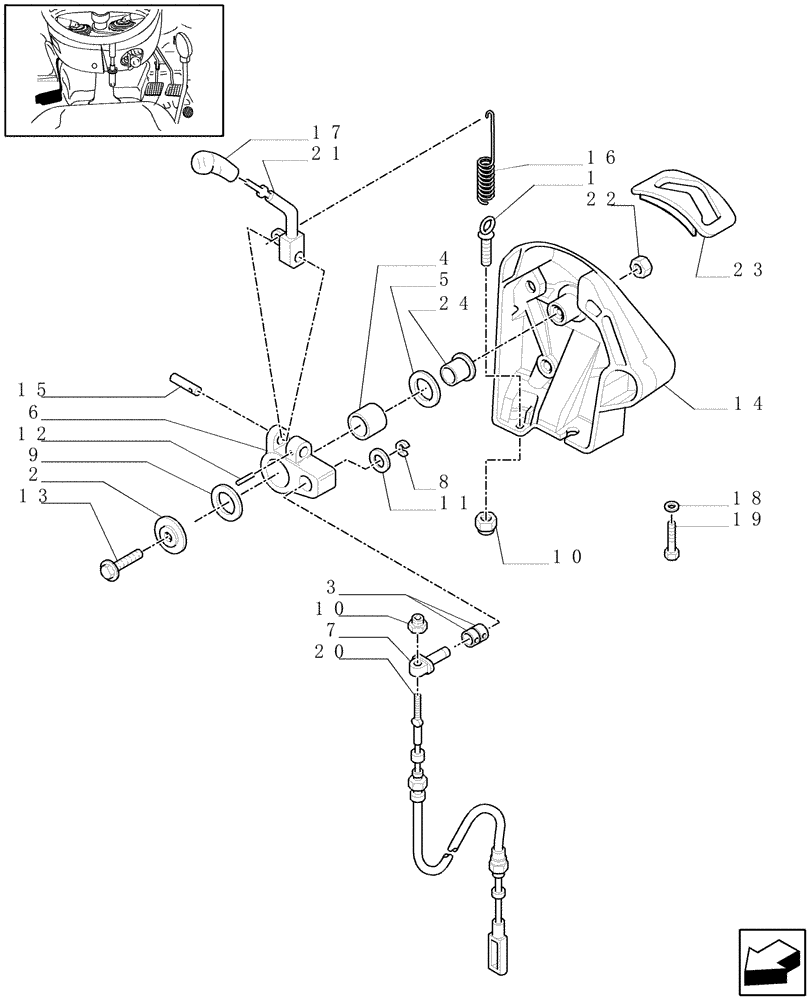 17
21
16
1
22
23
4
5
24
14
15
6
12
9
2
13
8
11
18
19
10
3
10
7
20