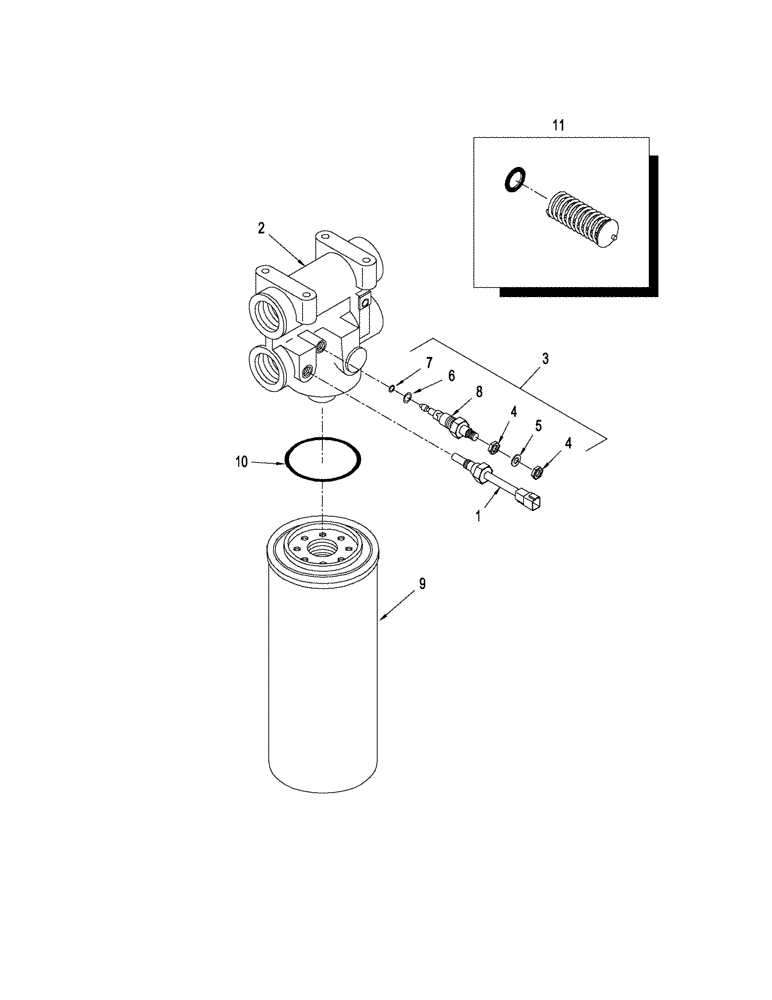 11

2

3

7

6

8

4

5

4

10

1

9