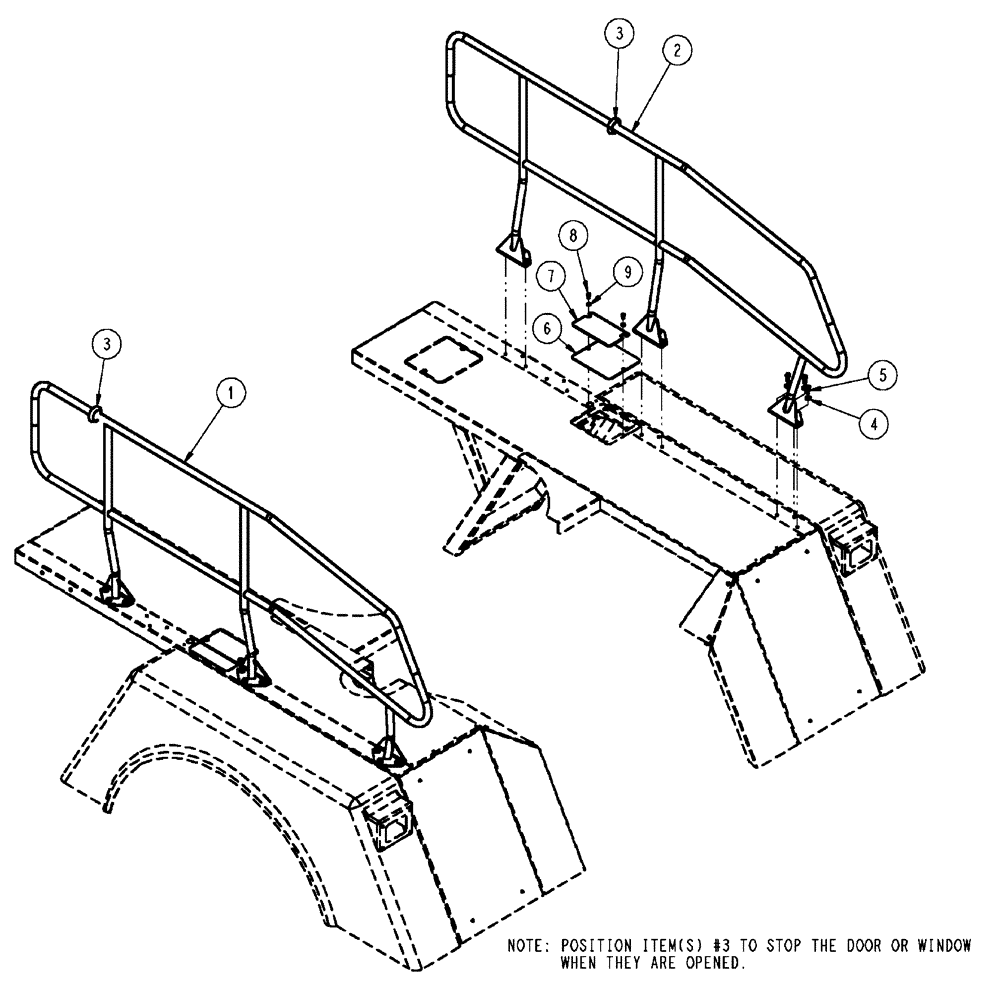 3
2
8
9
7
6
5
4
3
1

NOTE: POSITION ITEM(S) #3 TO STOP THE DOOR OR WINDOW WHEN THEY ARE OPENED.