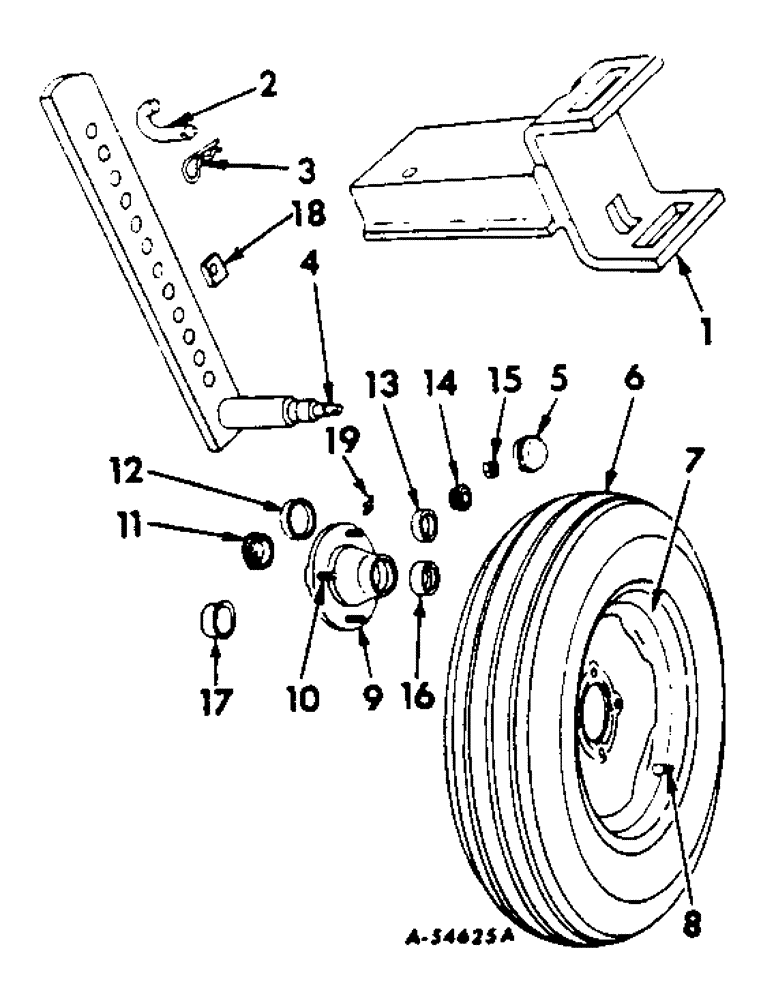 2
3
18
1
4
13
14
15
5
6
19
12
7
11
17
10
9
16
8
A-54625A