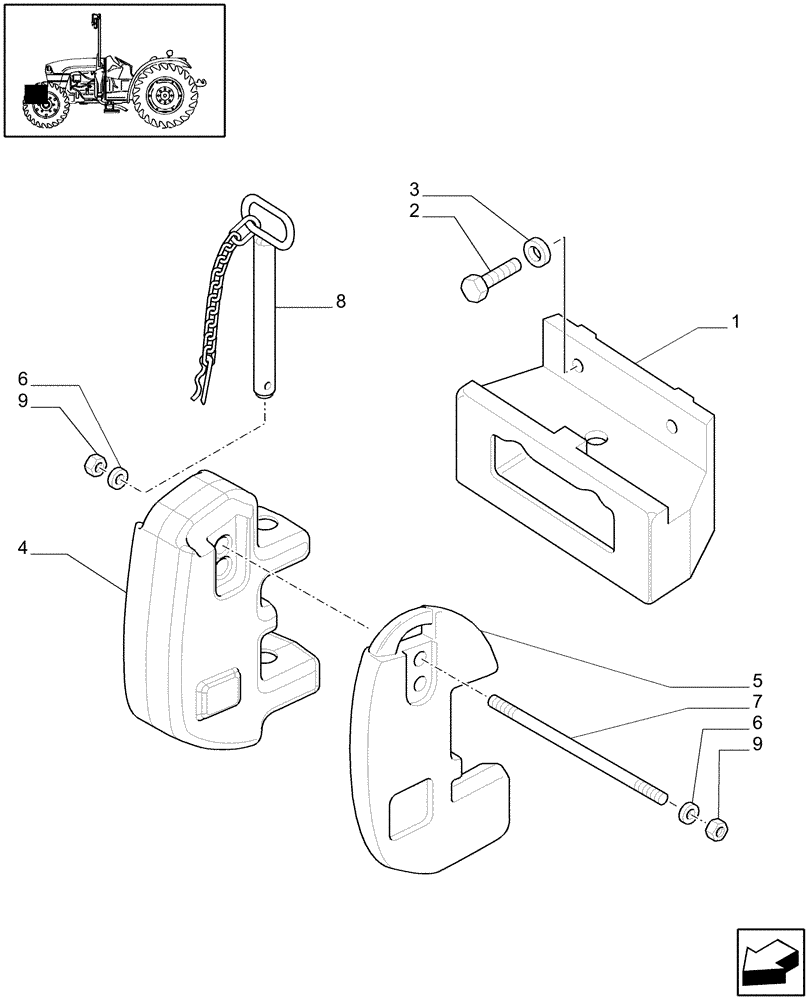 3
2
8
1
6
9
4
5
7
6
9