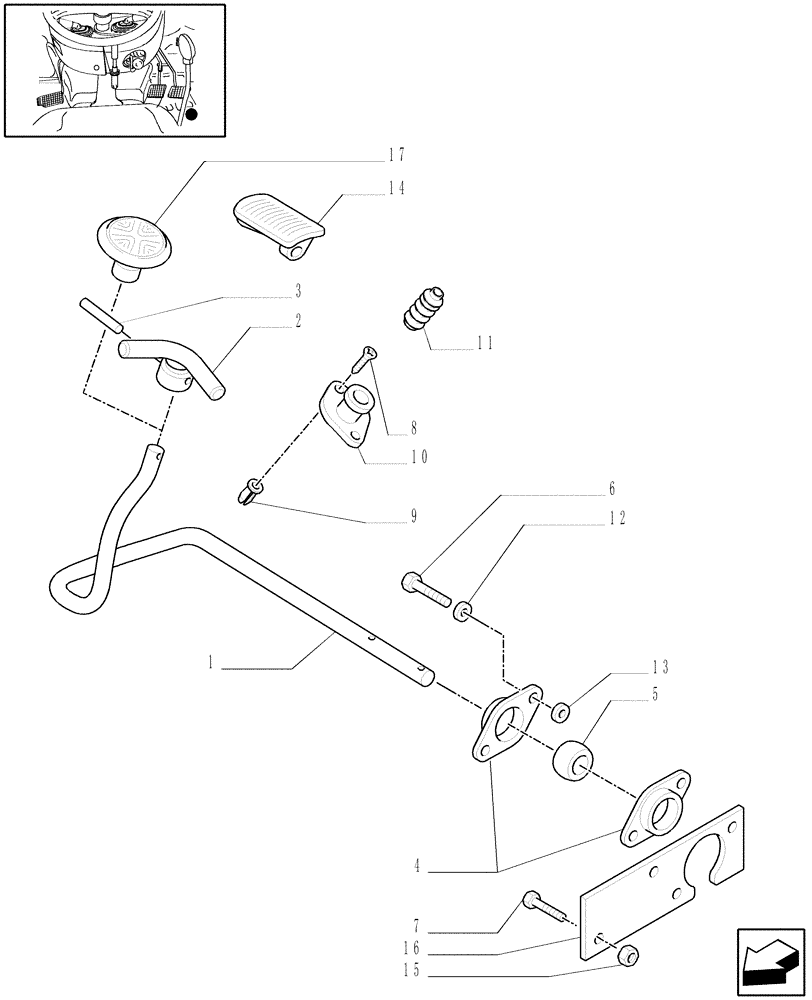 17
14
3
2
11
8
10
9
6
12
1
13
5
4
7
16
15