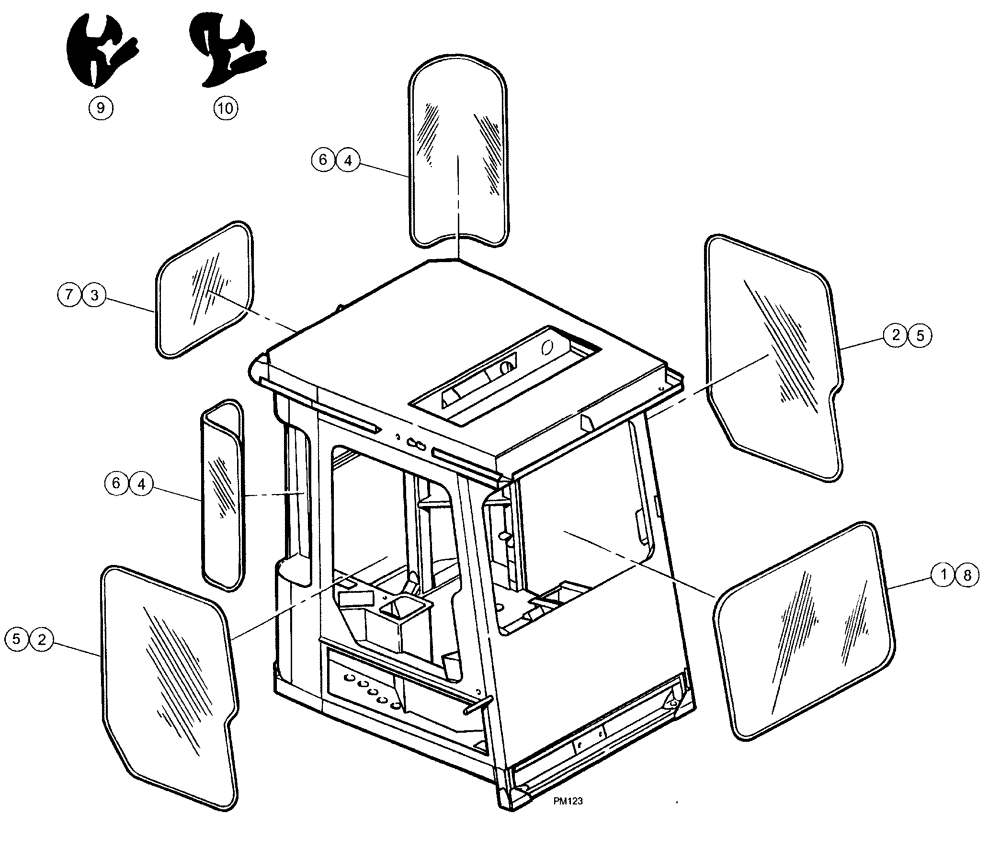 9
10
6 4
7 3
2 5
6 4
1 8
5 2
PM123