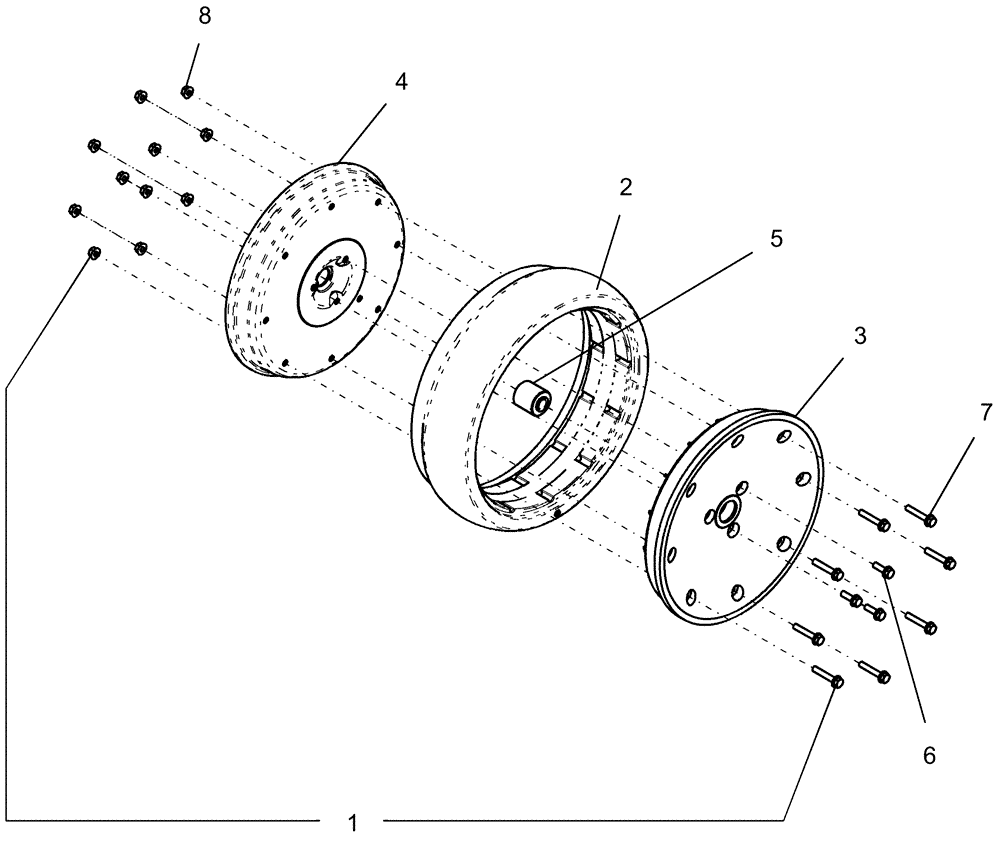 8
4
2
5
3
7
6
1