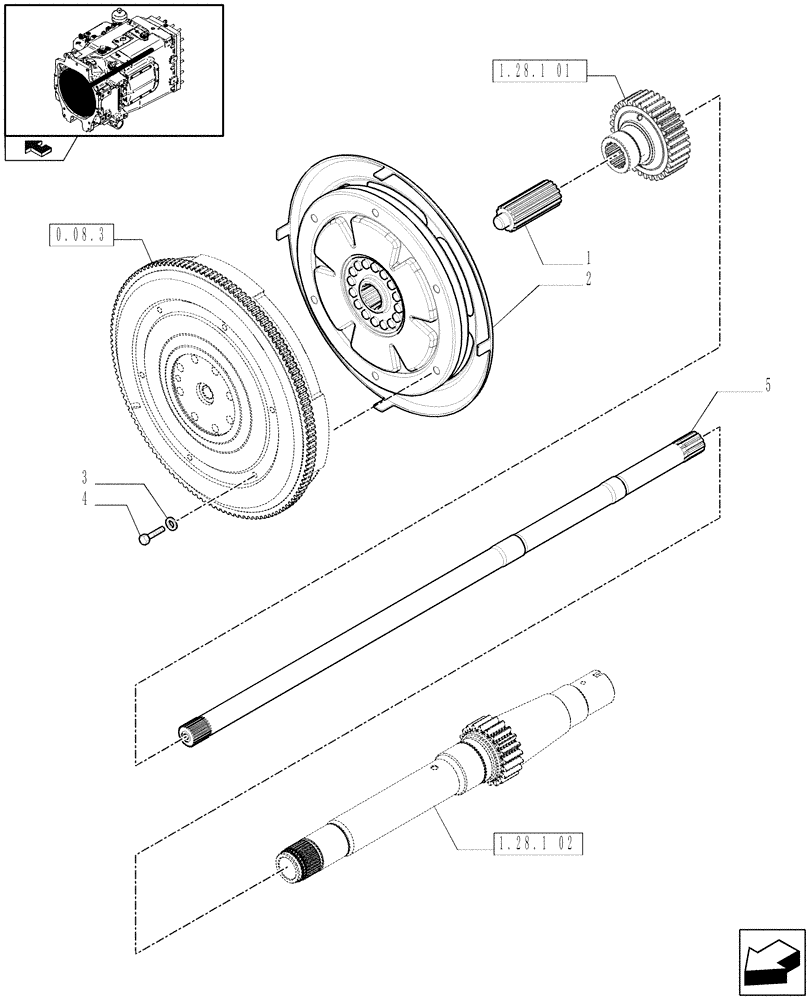 1.28.1 01

0.08.3

1

2

5

3

4

1.28.1 02