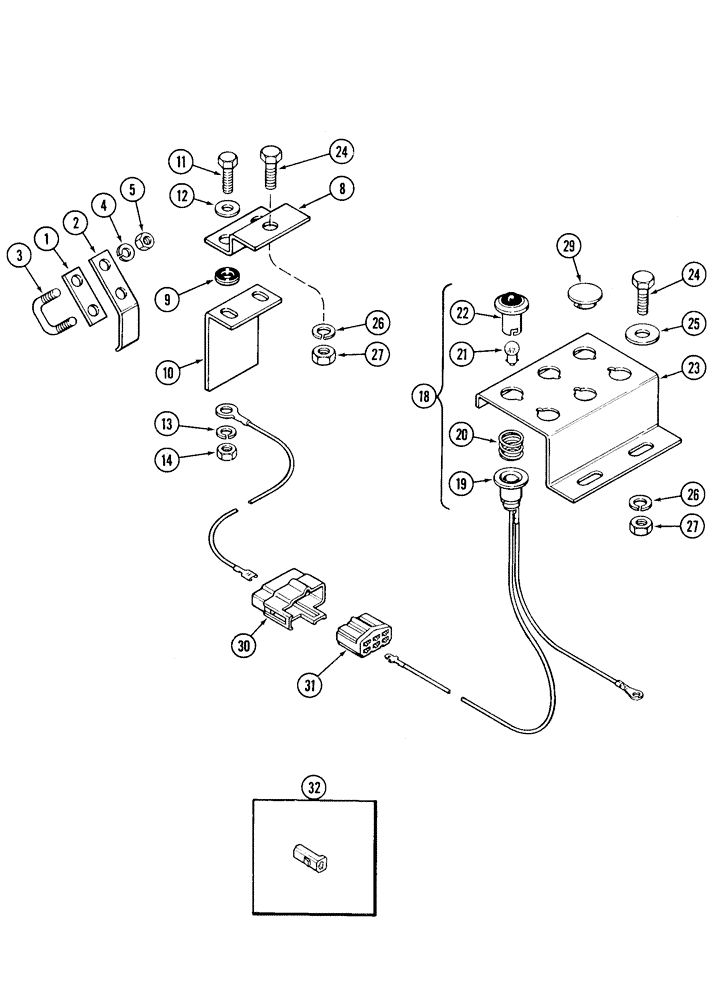 11
24
12
8
5
4
2
1
3
9
10
26
27
29
24
22
25
21
23
18
13
14
20
19
26
27
30
31
32