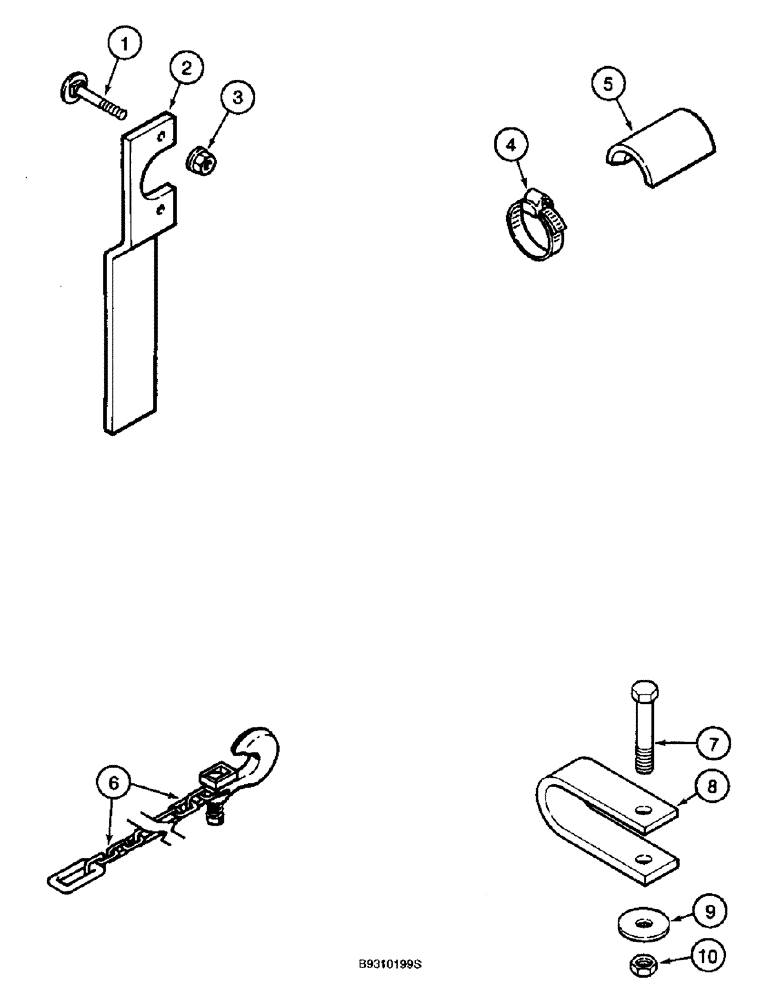 1
2
3
4
5
6
7
8
9
10
B9310199S