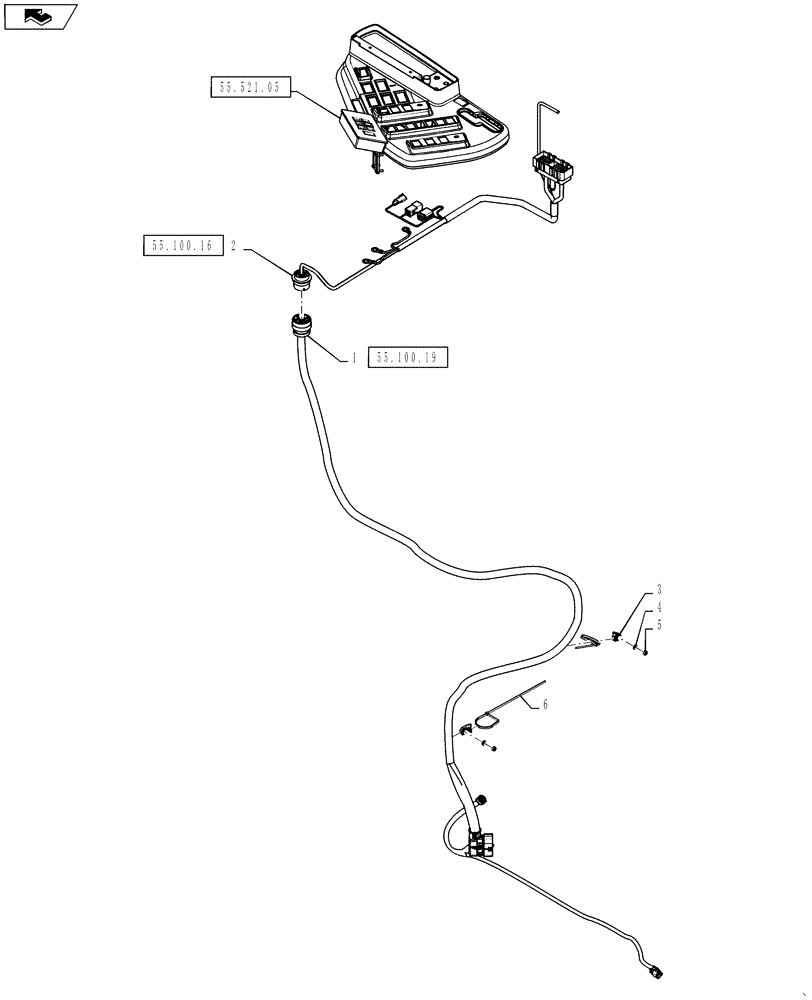 55.521.05

55.100.16 2

1 55.100.19

3
4
5

6