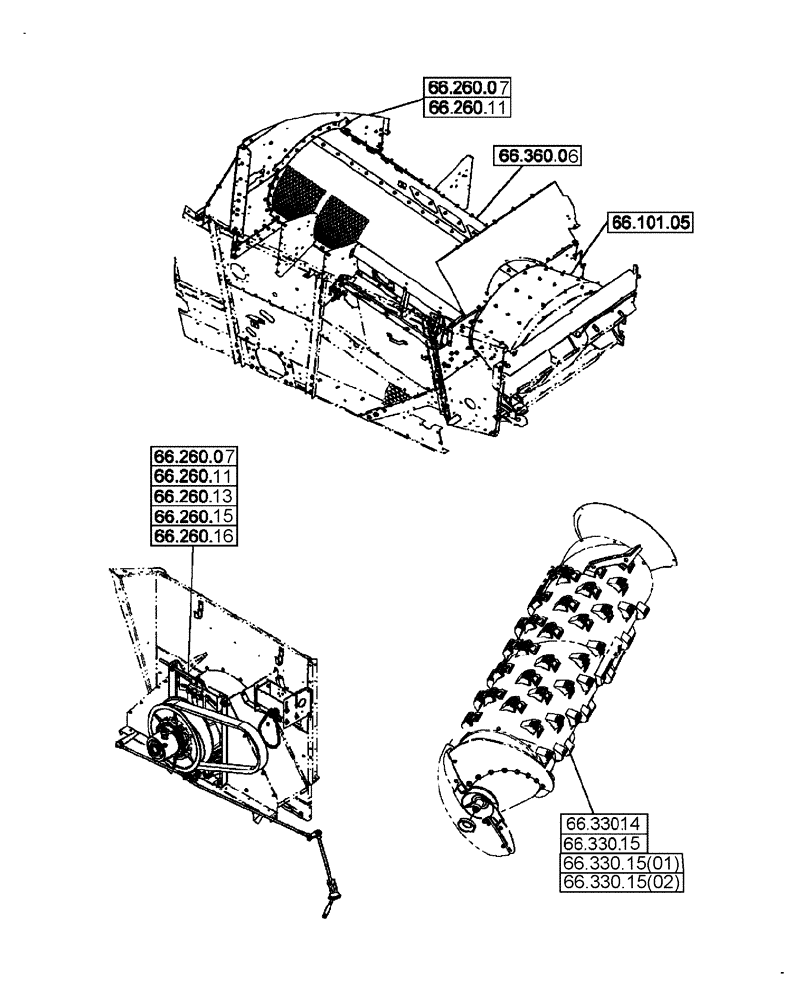 66.260.07
66.260.11

66.360.06

66.101.05

66.260.07
66.260.11
66.260.13
66.260.15
66.260.16

66.33014
66.330.15
66.330.15(01)
66.330.15(02)