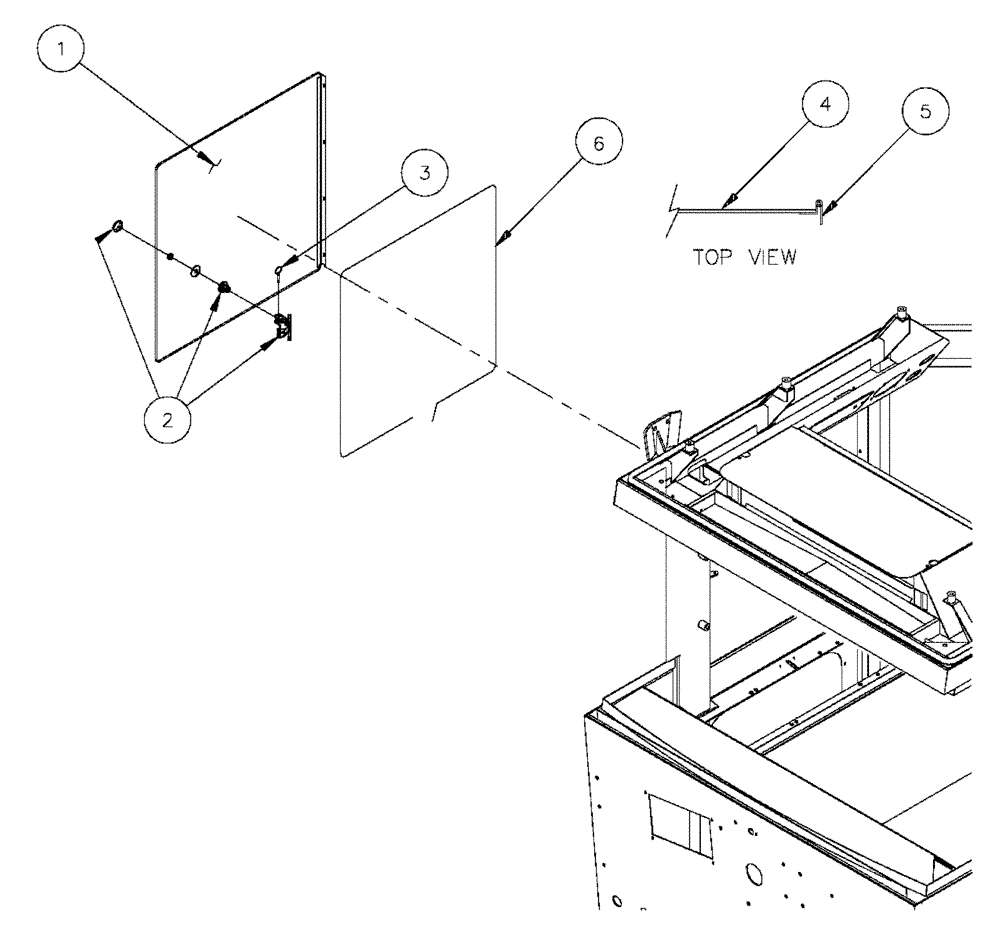 1
3
6
4
5
TOP VIEW
2