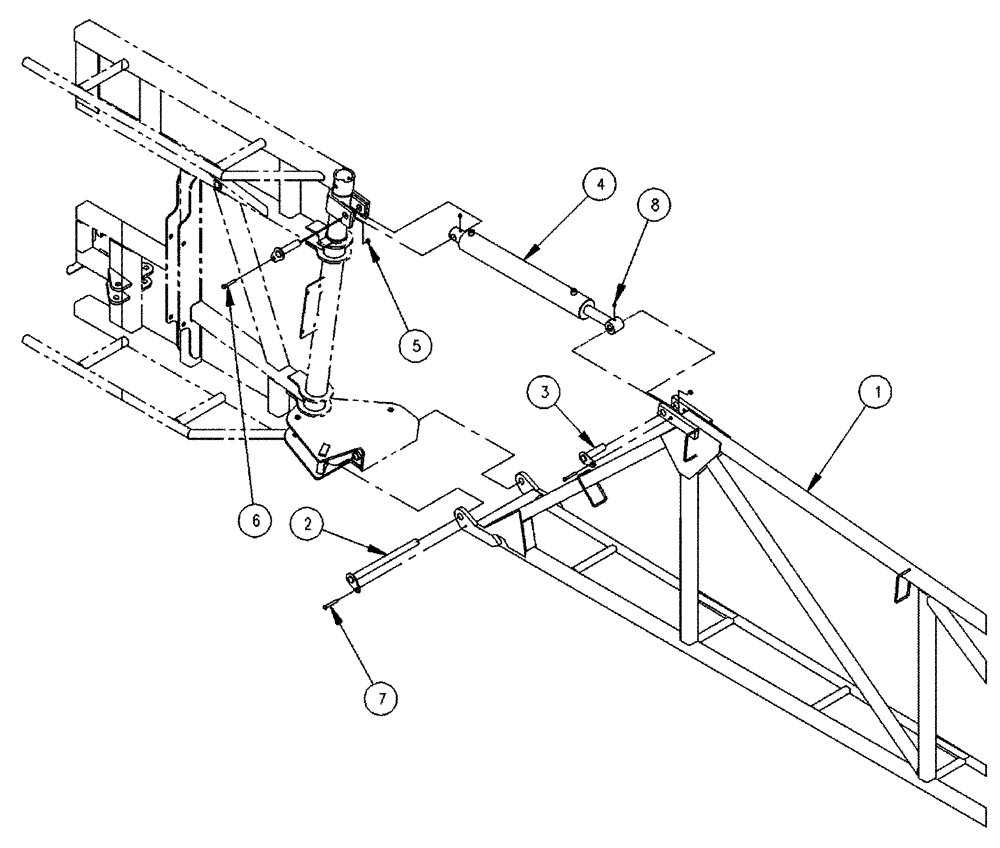 4
8
5
3
1
6
2
7