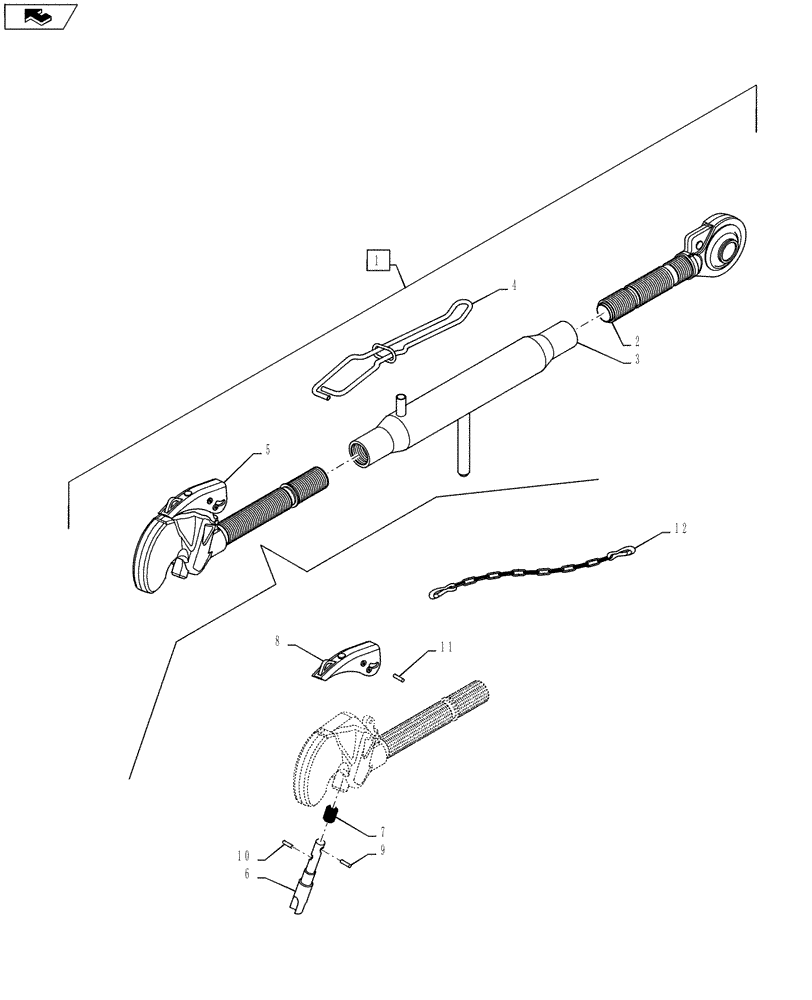 1
4
2
3
5
12
8
11
7
10
9
6