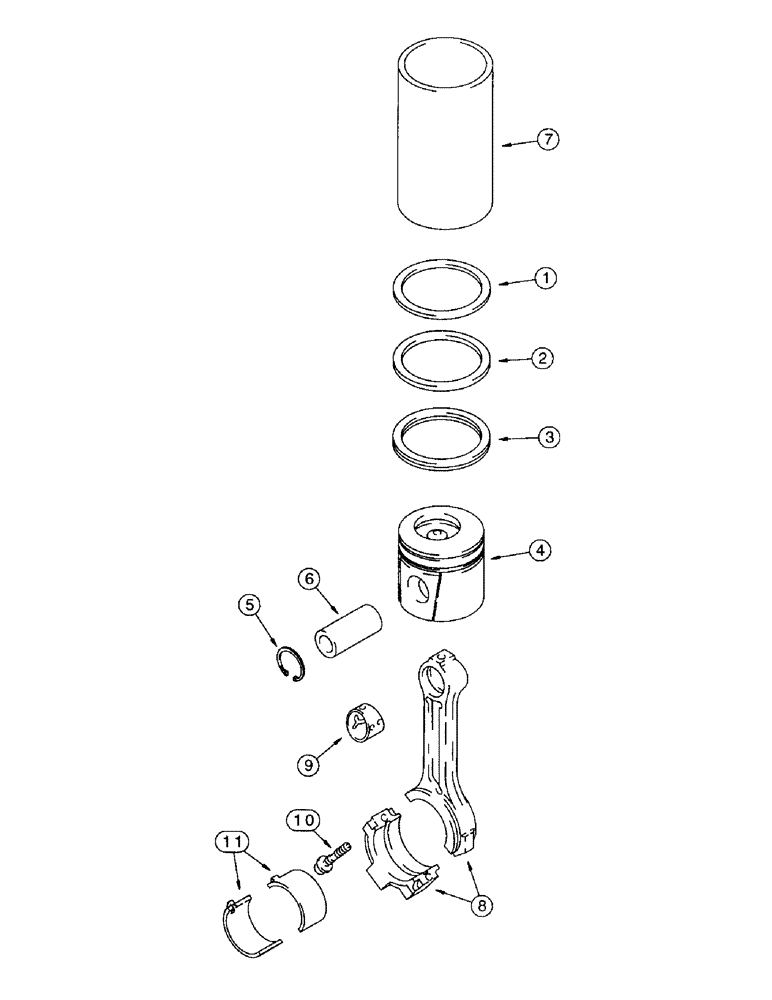 7
1
2
3
4
6
5
9
10
11
8