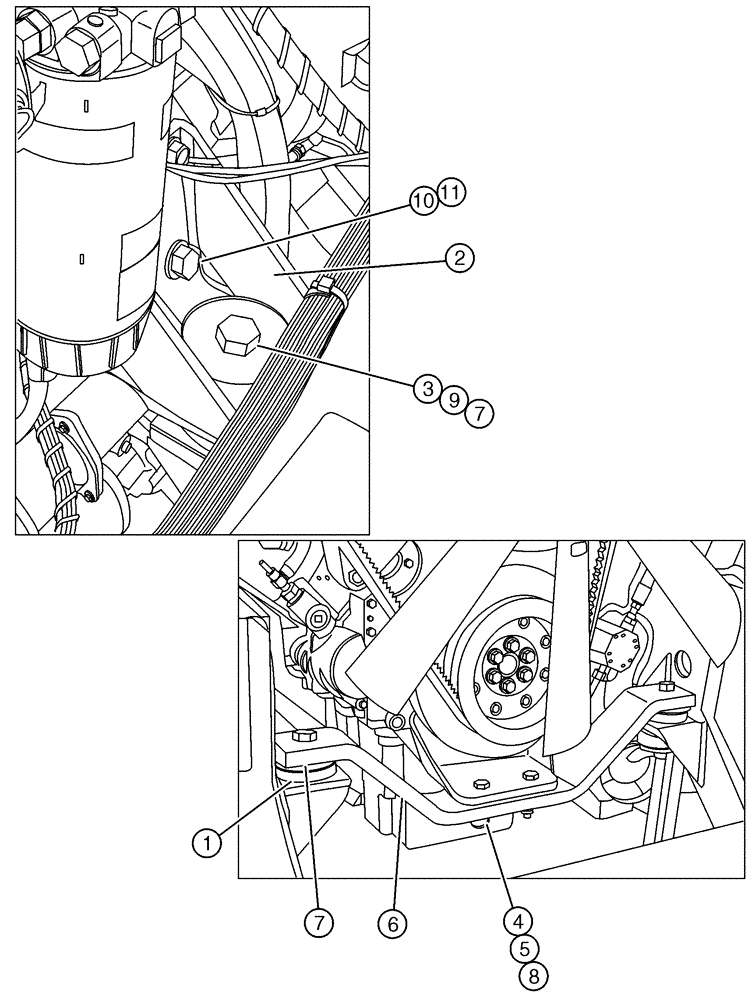 10
11
2
3
9
7

1
7
6
4
5
8