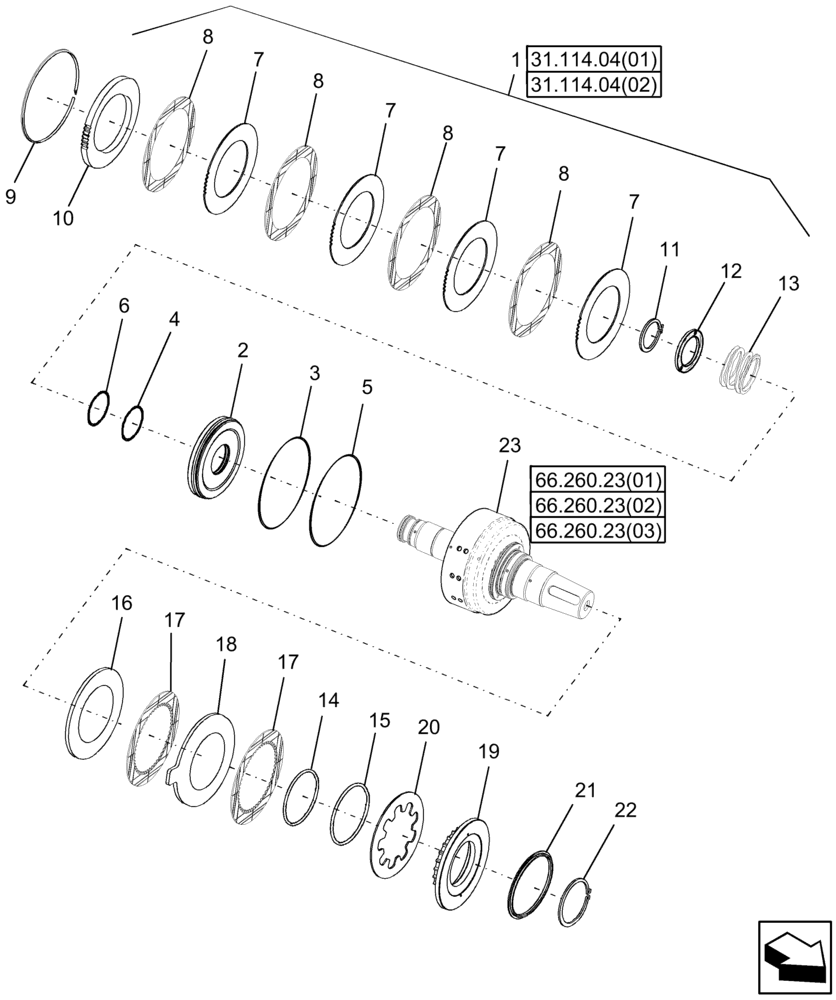 1
31.114.04(01)
31.114.04(02)
8
7
8
7
8
7
8
7
9
10
11
12
13
6
4
2
3
5
23
66.260.23(01)
66.260.23(02)
66.260.23(03)
16
17
18
17
14
15
20
19
21
22