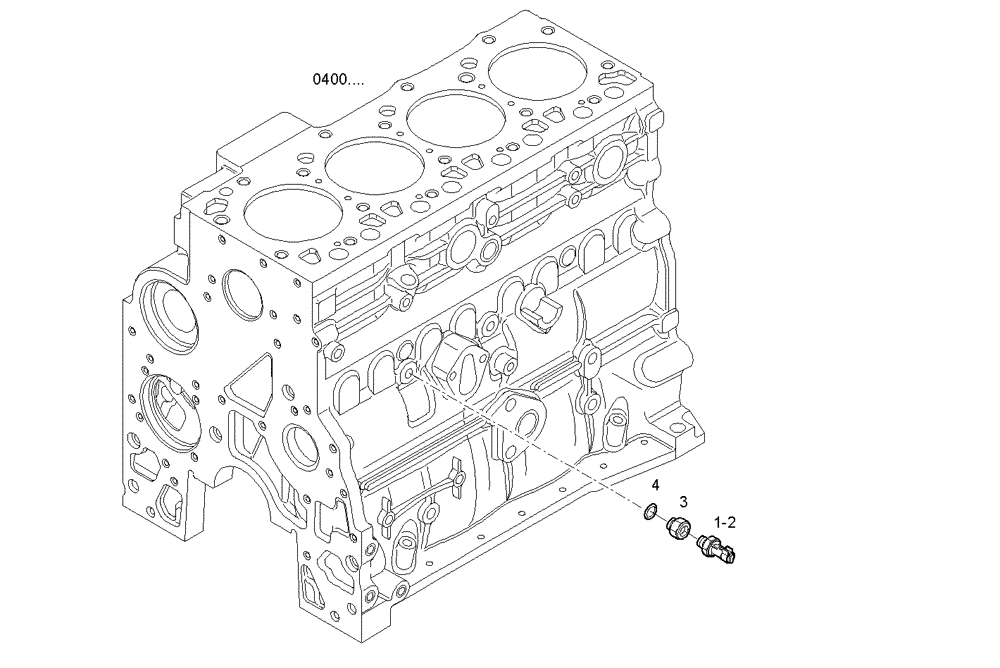 0400....

4

3

1-2