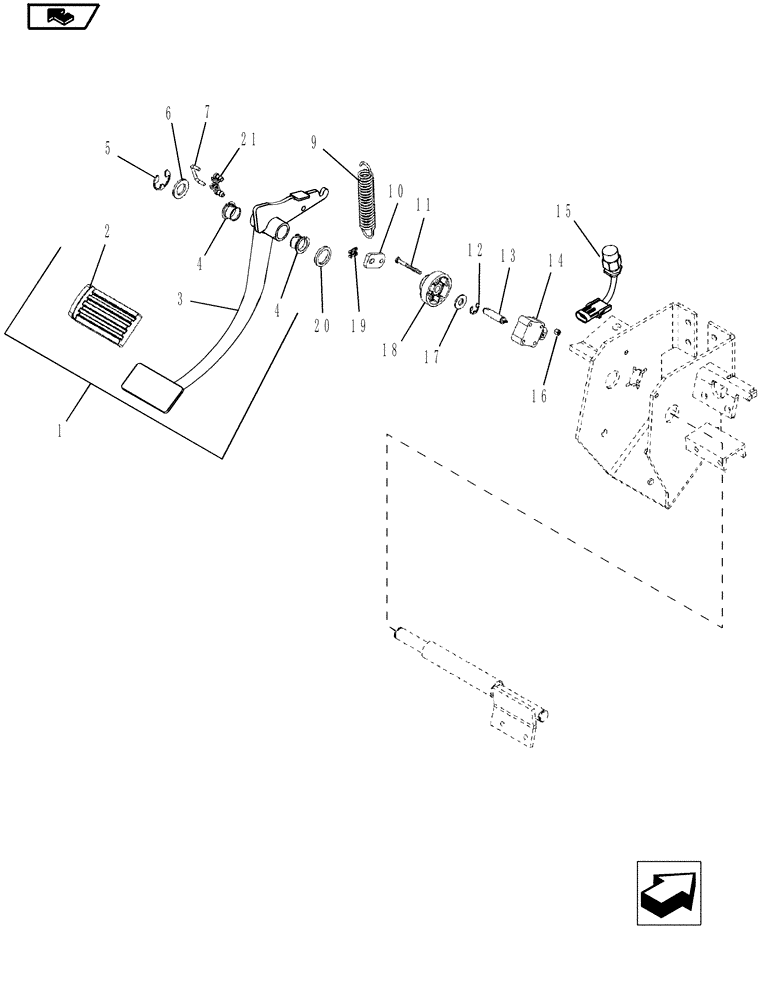 5
6
7
21
9
10
11
15
2
4
12
13
14
3
4
20
19
18
17
16
1