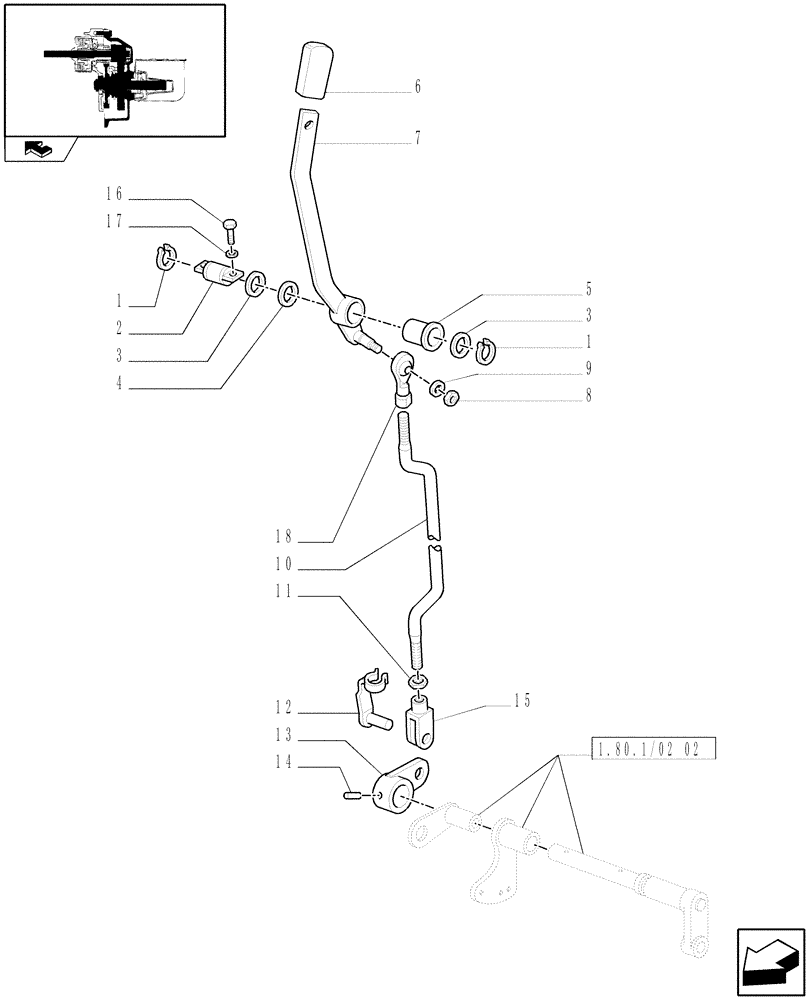 6
7
16
17
1
2
3
4
5
3
1
9
8
18
10
11
12
13
14
15
1.80.1/02 02