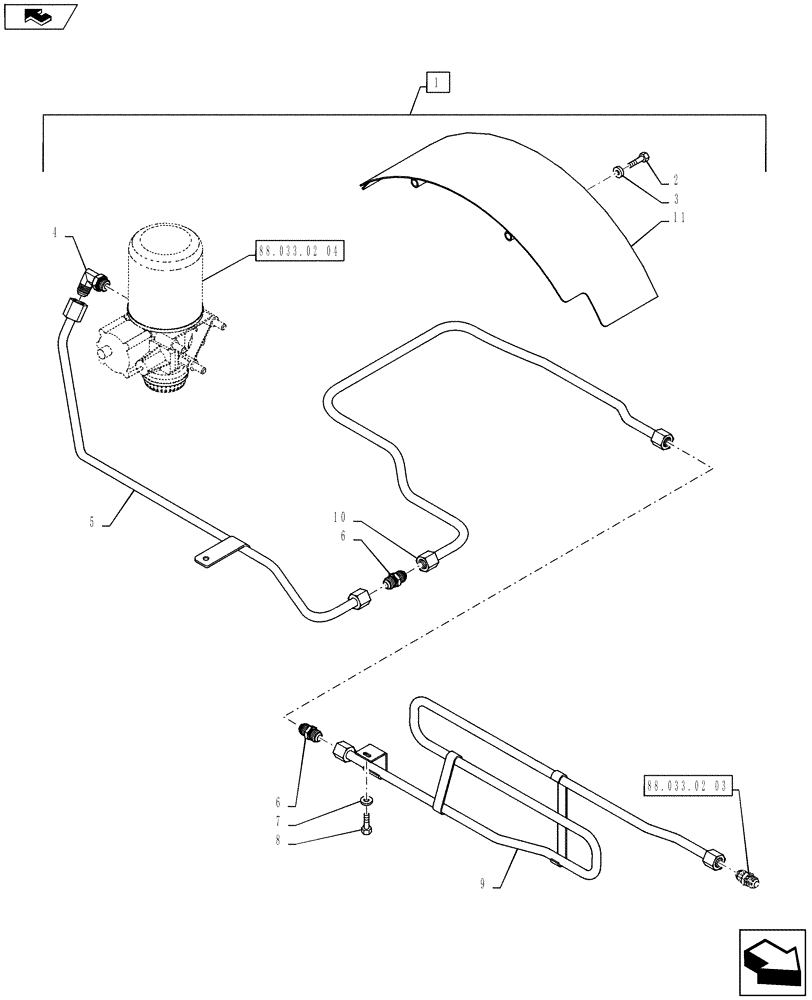 1

2

3

11

4

88.033.02 04

5

10

6

6

7

8

9

88.033.02 03