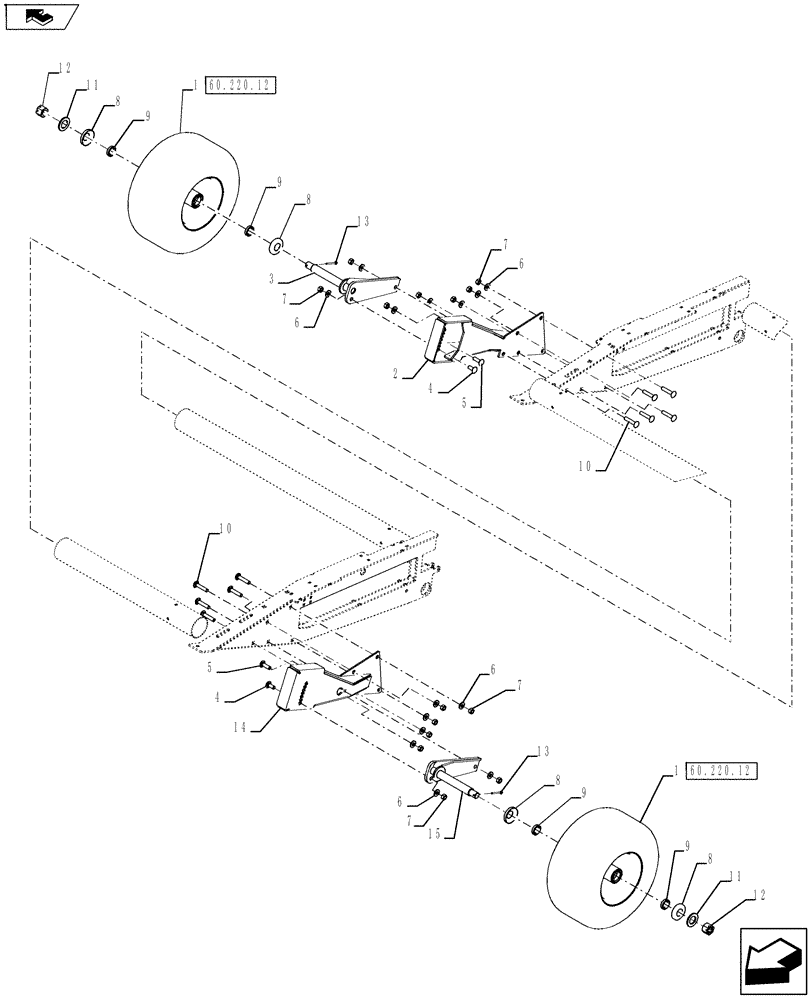 12
11
8
9
1 60.220.12
9
8
13
3
7
6
7
6
2
4
5
10
10
5
4
14
6
7
13
6
7
15
8
9
1 60.220.12
9
8
11
12