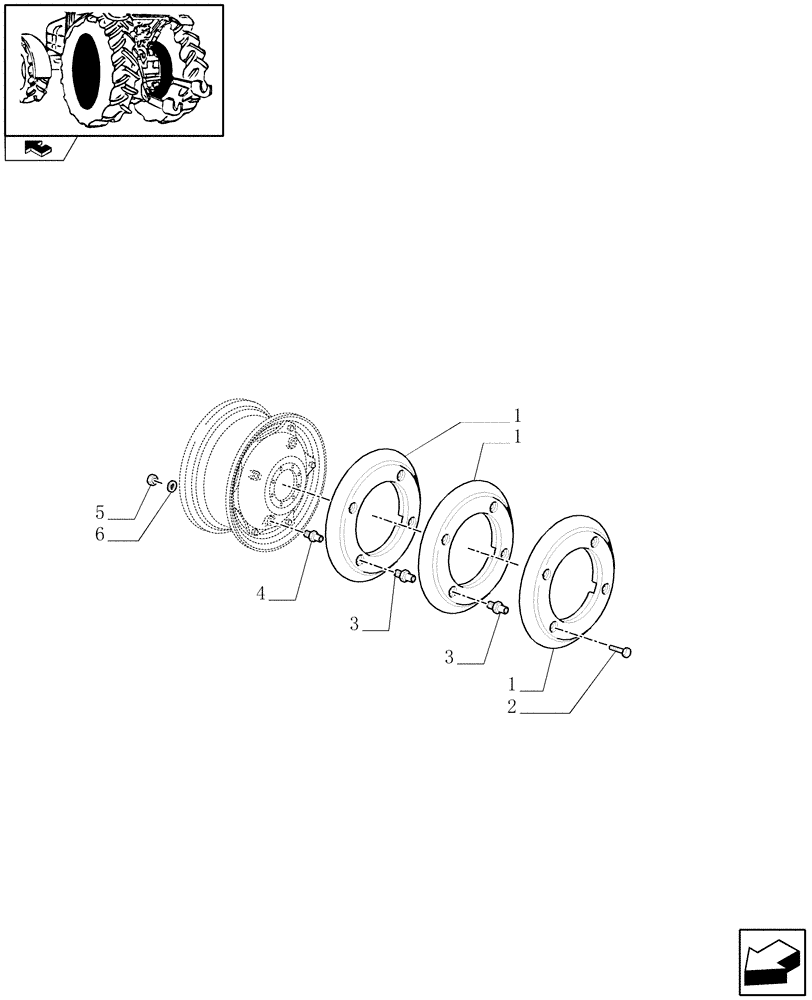 1
1
5
6
4
3
3
1
2