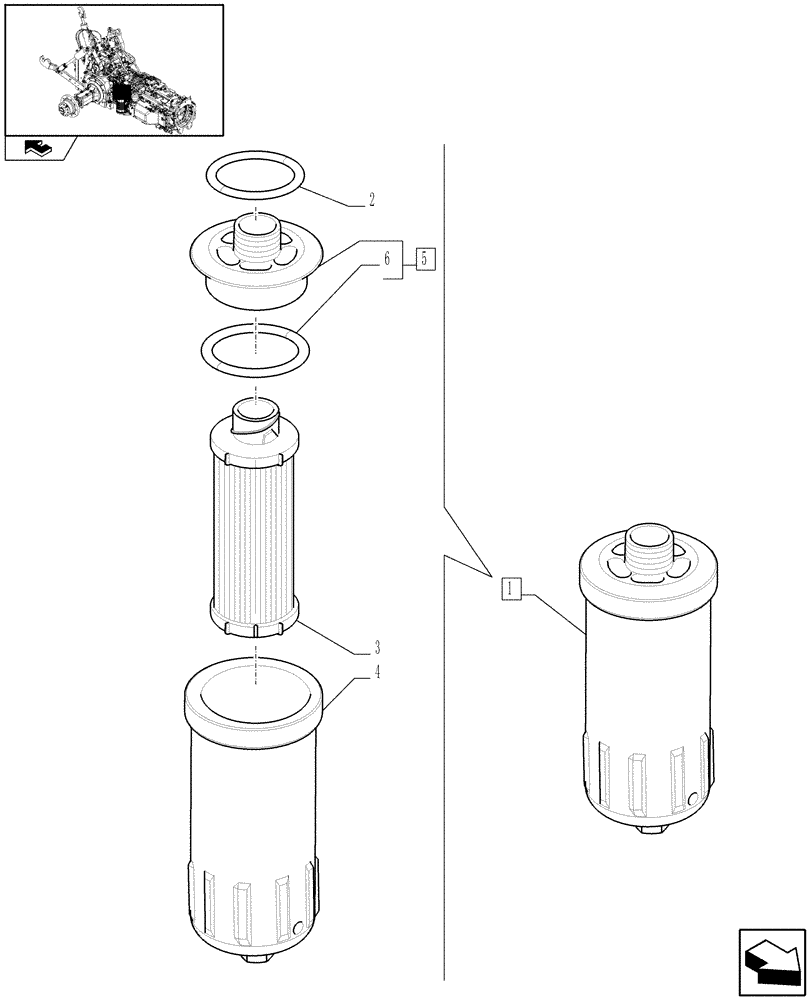 2
6
5
3
4
1