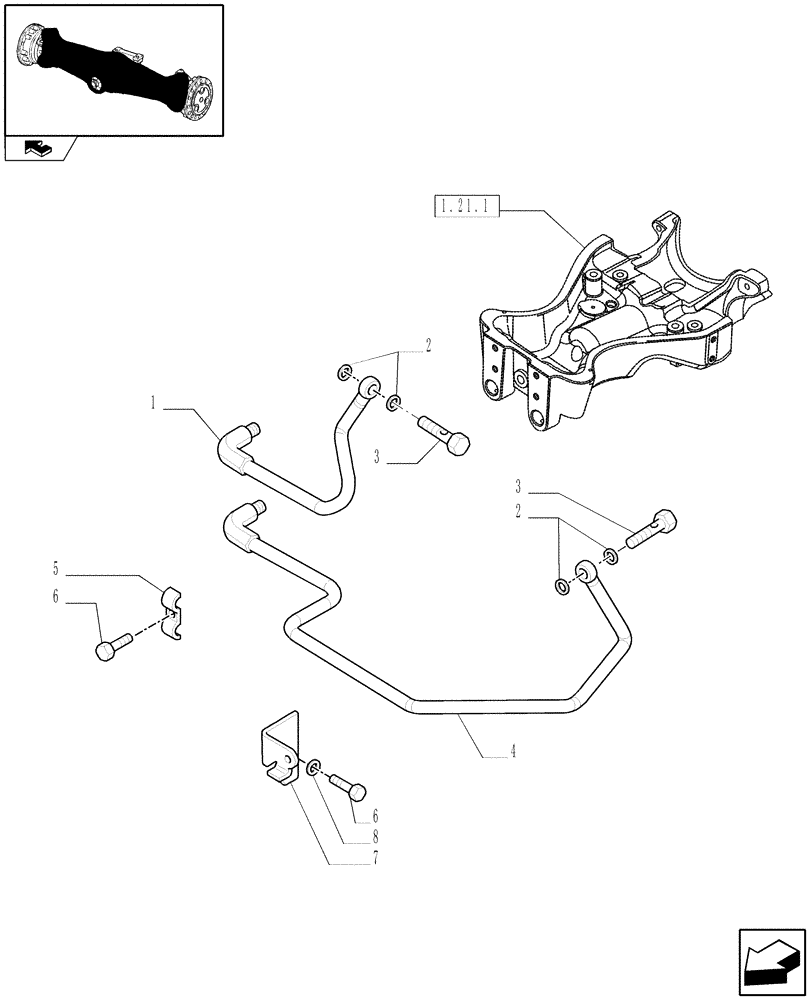 1.21.1

2

1

3

3

2

5

6

4

6

8

7