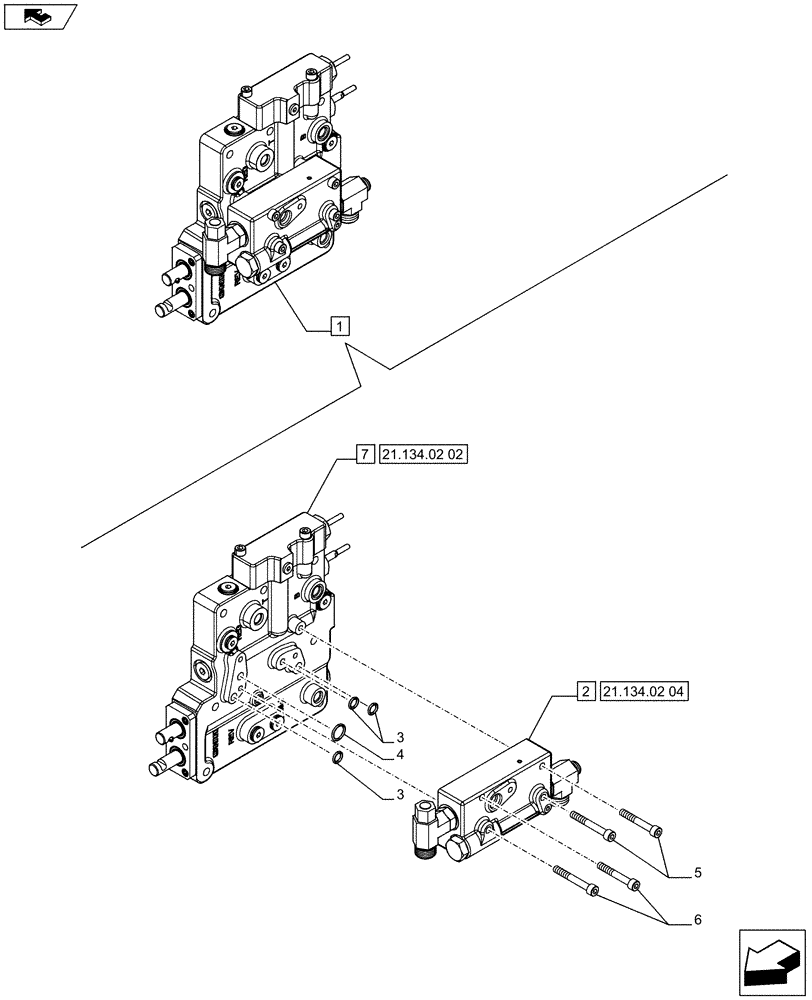 1

7 21.134.02 02

2 21.134.02 04

3

4

3

5

6