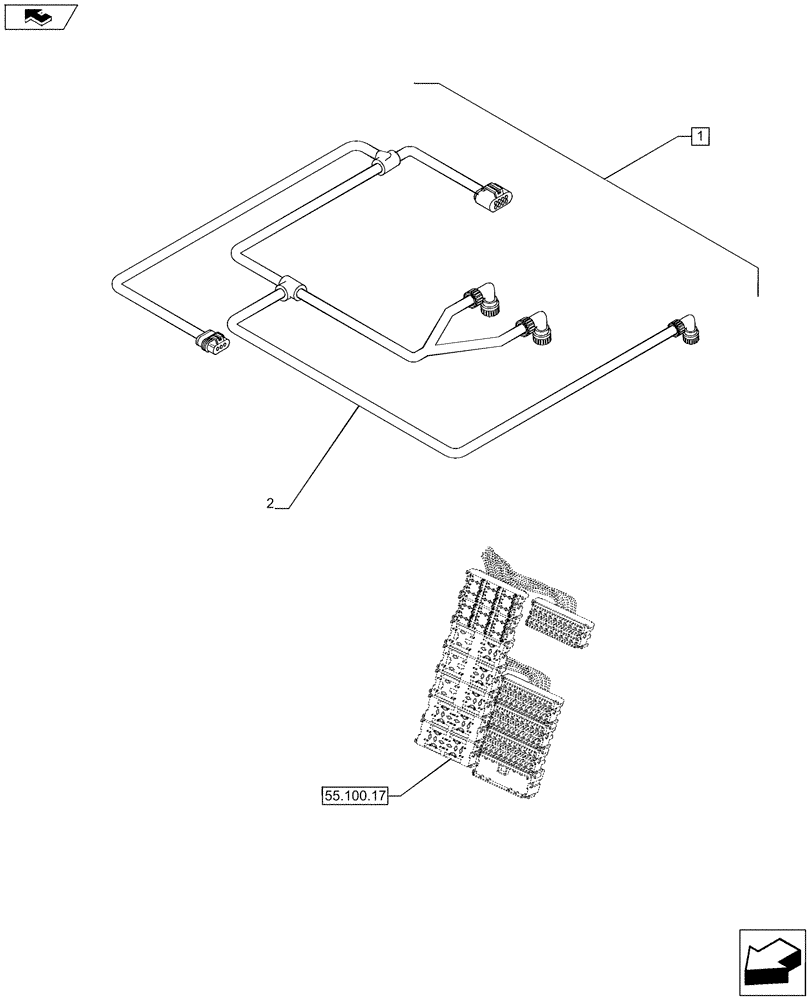 1

2

55.100.17