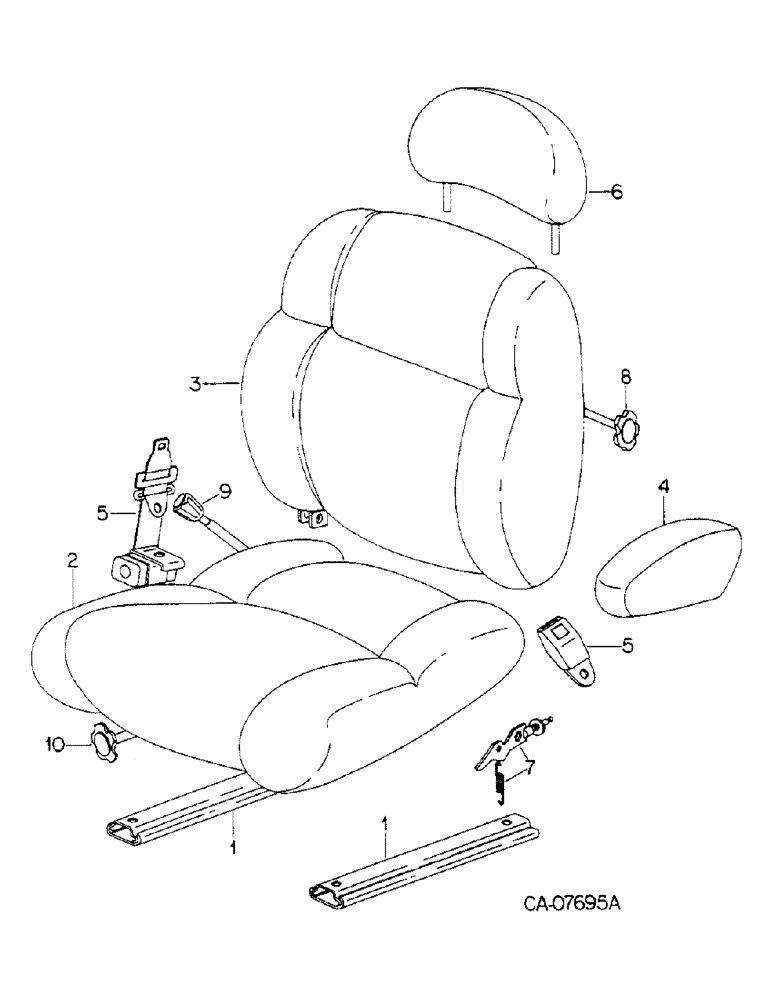 6
3
8
9
5
4
2
5
10
7
1
1
CA-07695A