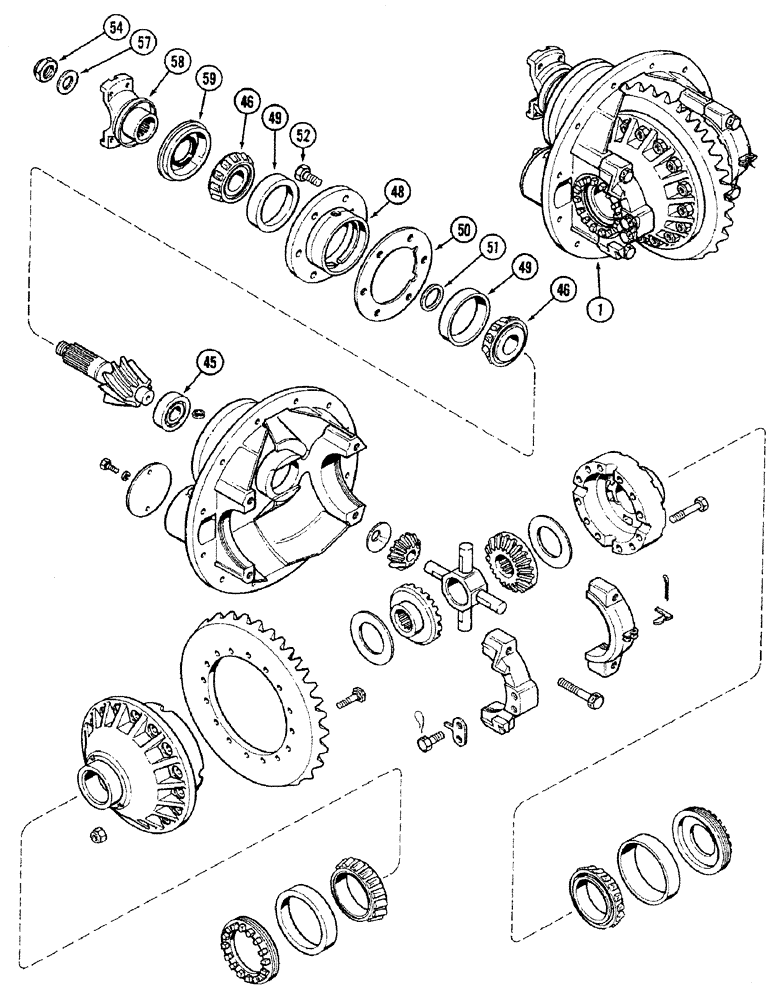 54
57
58
59
46
49
52
48
50
51
49
46
1
45