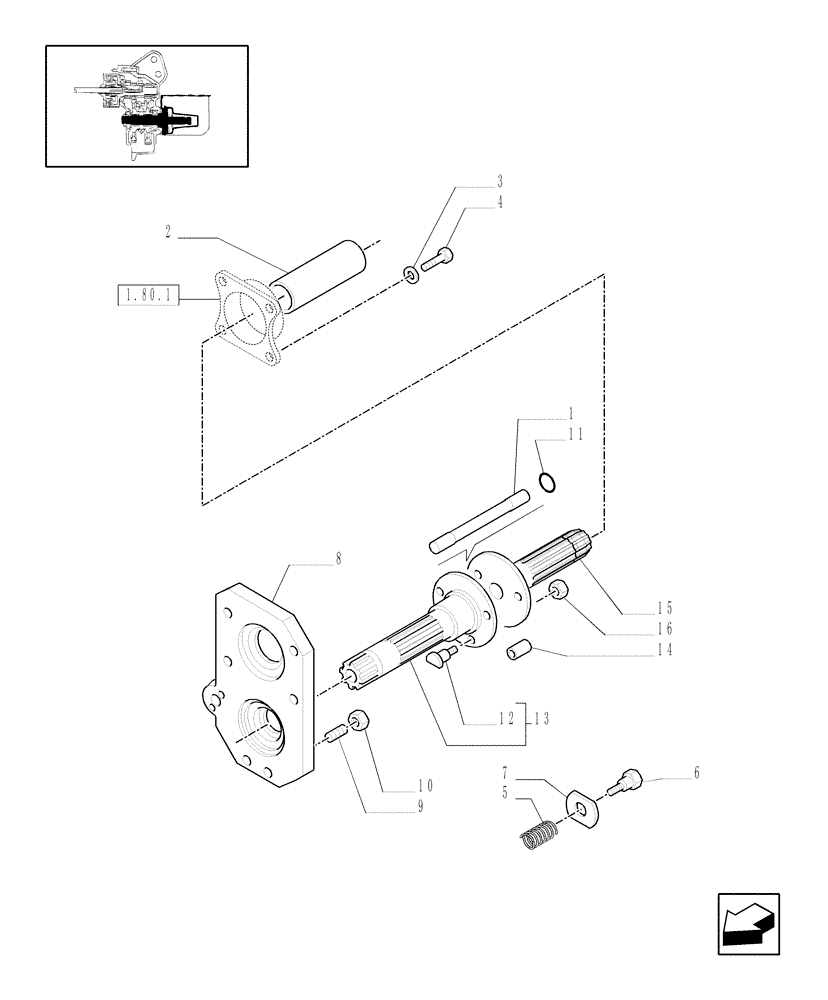 3
4
2
1.80.1
1
11
8
15
16
14
12
13
10
9
7
5
6