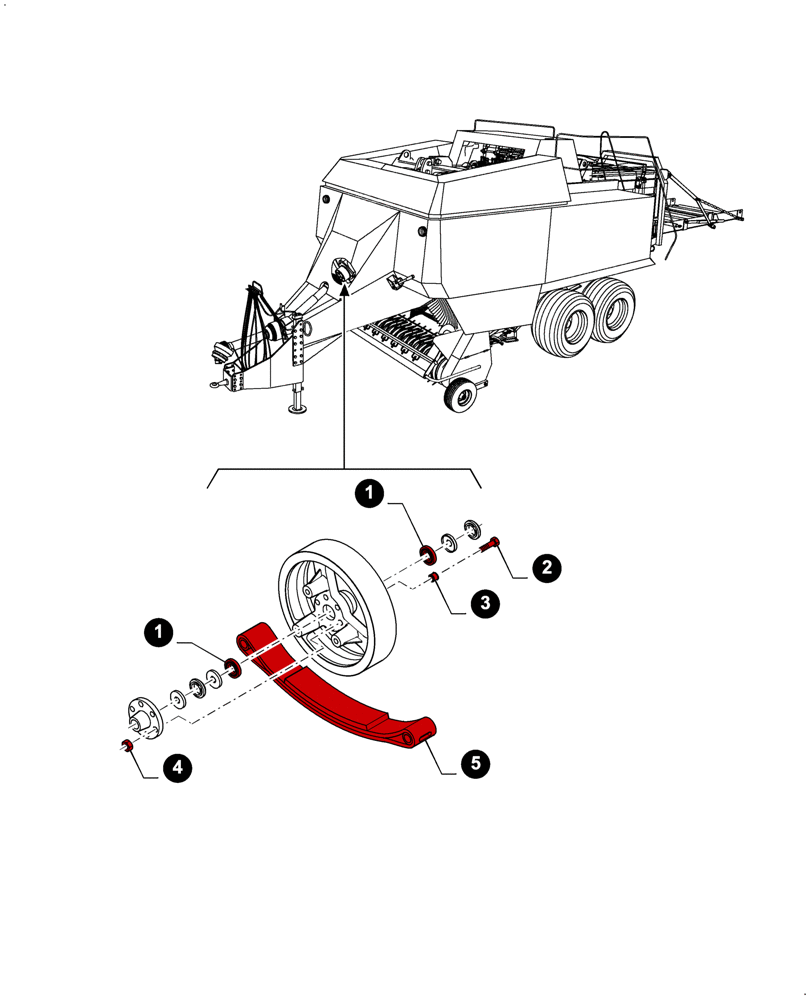 1
2
3
1
4
5