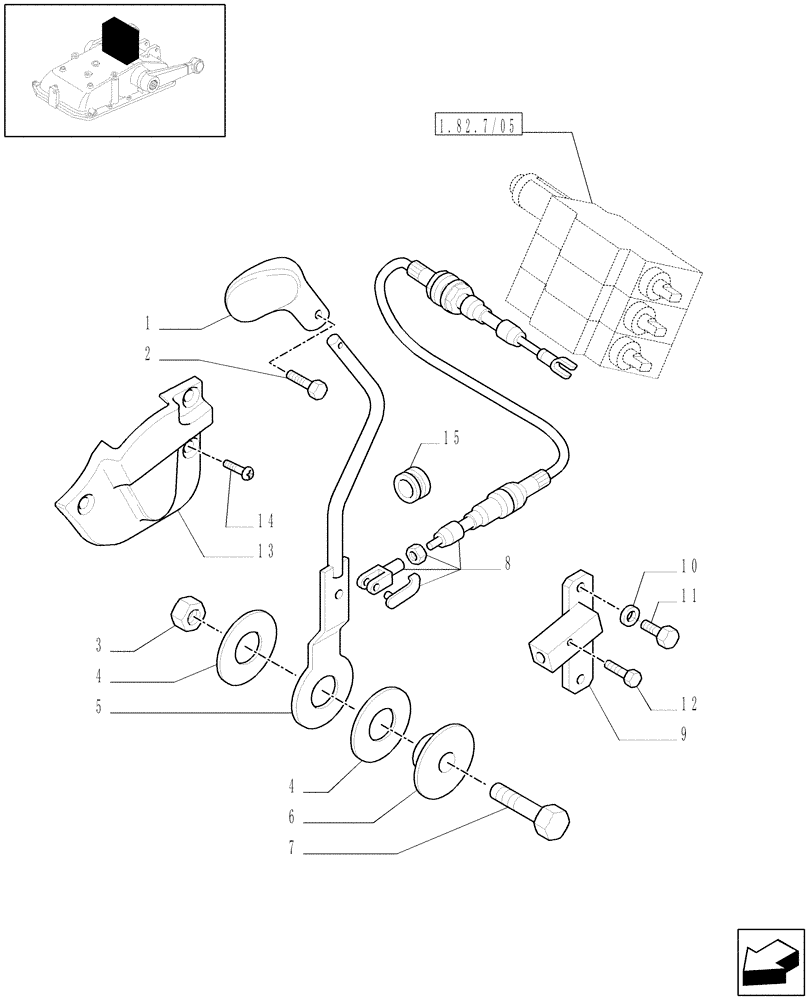 1.82.7/05

1
2
15
14
13
8
10
11
3
4
5
12
9
4
6
7