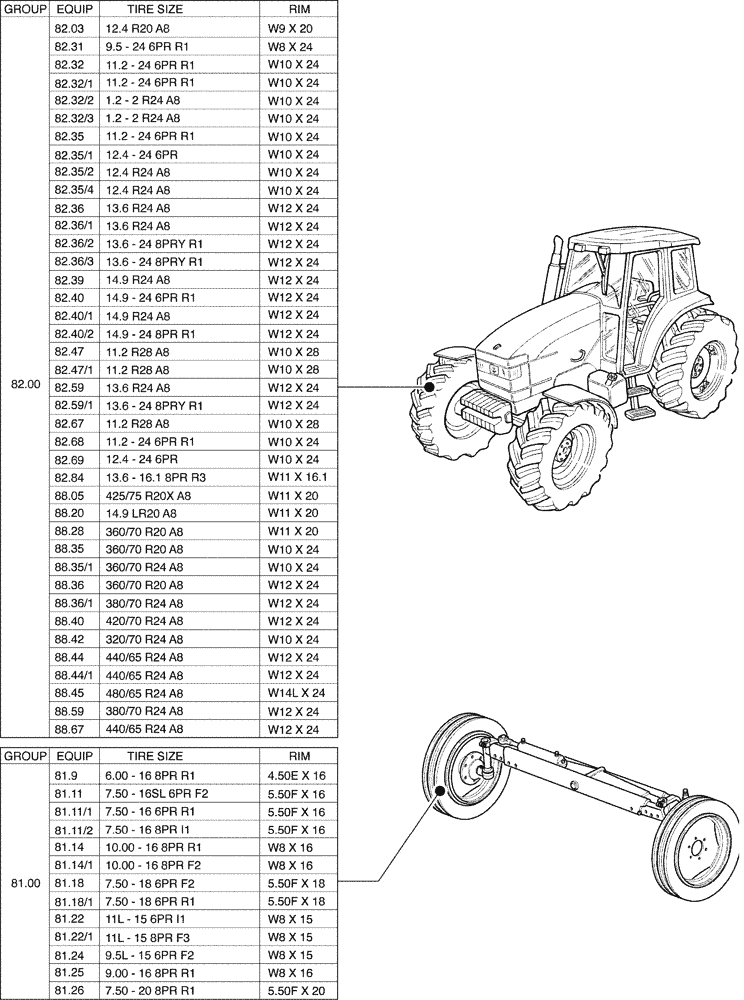 | GROUP | EQUIP | TIRE SIZE | RIM |
|---|---|---|---|
| 82.00 | 82.03 | 12.4 R20 A8 | W9 X 20 |
| | 82.31 | 9.5 - 24 6PR R1 | W8 X 24 |
| | 82.32 | 11.2 - 24 6PR R1 | W10 X 24 |
| | 82.32/1 | 11.2 - 24 6PR R1 | W10 X 24 |
| | 82.32/2 | 1.2 - 2 R24 A8 | W10 X 24 |
| | 82.32/3 | 1.2 - 2 R24 A8 | W10 X 24 |
| | 82.35 | 11.2 - 24 6PR R1 | W10 X 24 |
| | 82.35/1 | 12.4 - 24 6PR | W10 X 24 |
| | 82.35/2 | 12.4 R24 A8 | W10 X 24 |
| | 82.35/4 | 12.4 R24 A8 | W10 X 24 |
| | 82.36 | 13.6 R24 A8 | W12 X 24 |
| | 82.36/1 | 13.6 R24 A8 | W12 X 24 |
| | 82.36/2 | 13.6 - 24 8PRY R1 | W12 X 24 |
| | 82.36/3 | 13.6 - 24 8PRY R1 | W12 X 24 |
| | 82.39 | 14.9 R24 A8 | W12 X 24 |
| | 82.40 | 14.9 - 24 6PR R1 | W12 X 24 |
| | 82.40/1 | 14.9 R24 A8 | W12 X 24 |
| | 82.40/2 | 14.9 - 24 8PR R1 | W12 X 24 |
| | 82.47 | 11.2 R28 A8 | W10 X 28 |
| | 82.47/1 | 11.2 R28 A8 | W10 X 28 |
| | 82.59 | 13.6 R24 A8 | W12 X 24 |
| | 82.59/1 | 13.6 - 24 8PRY R1 | W12 X 24 |
| | 82.67 | 11.2 R28 A8 | W10 X 28 |
| | 82.68 | 11.2 - 24 6PR R1 | W10 X 24 |
| | 82.69 | 12.4 - 24 6PR | W10 X 24 |
| | 82.84 | 13.6 - 16.1 8PR R3 | W11 X 16.1 |
| | 88.05 | 425/75 R20X A8 | W11 X 20 |
| | 88.20 | 14.9 LR20 A8 | W11 X 20 |
| | 88.28 | 360/70 R20 A8 | W11 X 20 |
| | 88.35 | 360/70 R20 A8 | W10 X 24 |
| | 88.35/1 | 360/70 R24 A8 | W10 X 24 |
| | 88.36 | 360/70 R20 A8 | W12 X 24 |
| | 88.36/1 | 380/70 R24 A8 | W12 X 24 |
| | 88.40 | 420/70 R24 A8 | W12 X 24 |
| | 88.42 | 320/70 R24 A8 | W10 X 24 |
| | 88.44 | 440/65 R24 A8 | W12 X 24 |
| | 88.44/1 | 440/65 R24 A8 | W12 X 24 |
| | 88.45 | 480/65 R24 A8 | W14L X 24 |
| | 88.59 | 380/70 R24 A8 | W12 X 24 |
| | 88.67 | 440/65 R24 A8 | W12 X 24 |

| GROUP | EQUIP | TIRE SIZE | RIM |
|---|---|---|---|
| 81.00 | 81.9 | 6.00 - 16 8PR R1 | 4.50E X 16 |
| | 81.11 | 7.50 - 16SL 6PR F2 | 5.50F X 16 |
| | 81.11/1 | 7.50 - 16 6PR R1 | 5.50F X 16 |
| | 81.11/2 | 7.50 - 16 8PR I1 | 5.50F X 16 |
| | 81.14 | 10.00 - 16 8PR R1 | W8 X 16 |
| | 81.14/1 | 10.00 - 16 8PR F2 | W8 X 16 |
| | 81.18 | 7.50 - 18 6PR F2 | 5.50F X 18 |
| | 81.18/1 | 7.50 - 18 6PR R1 | 5.50F X 18 |
| | 81.22 | 11L - 15 6PR I1 | W8 X 15 |
| | 81.22/1 | 11L - 15 8PR F3 | W8 X 15 |
| | 81.24 | 9.5L - 15 6PR F2 | W8 X 15 |
| | 81.25 | 9.00 - 16 8PR R1 | W8 X 16 |
| | 81.26 | 7.50 - 20 8PR R1 | 5.50F X 20 |