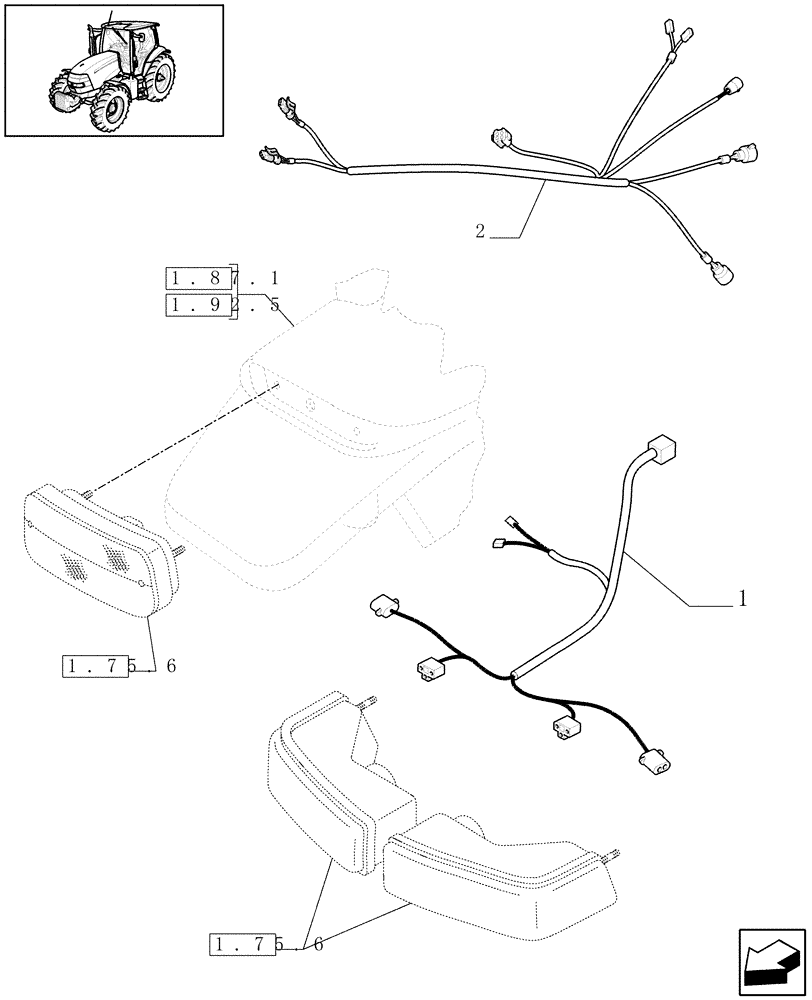 2

1.87.1
1.92.5

1

1.75.6

1.75.6