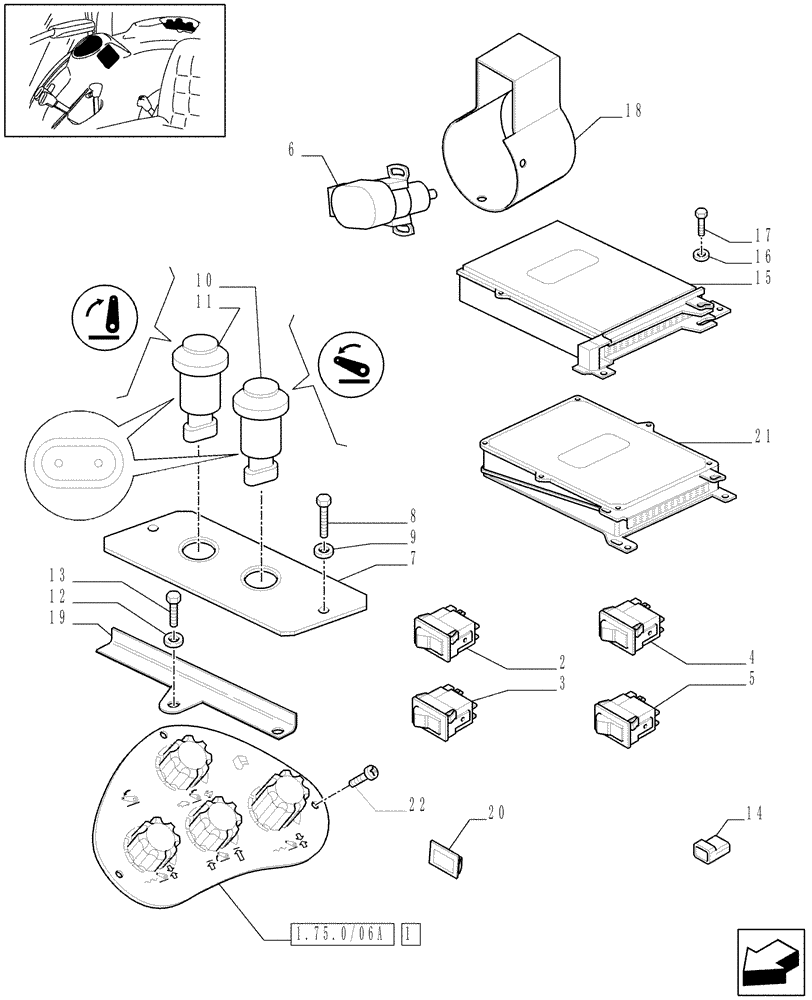 18
6
17
16
15
10
11
21
8
9
7
13
12
19
2
3
4
5
22
20
14
1.75.0/06A
1