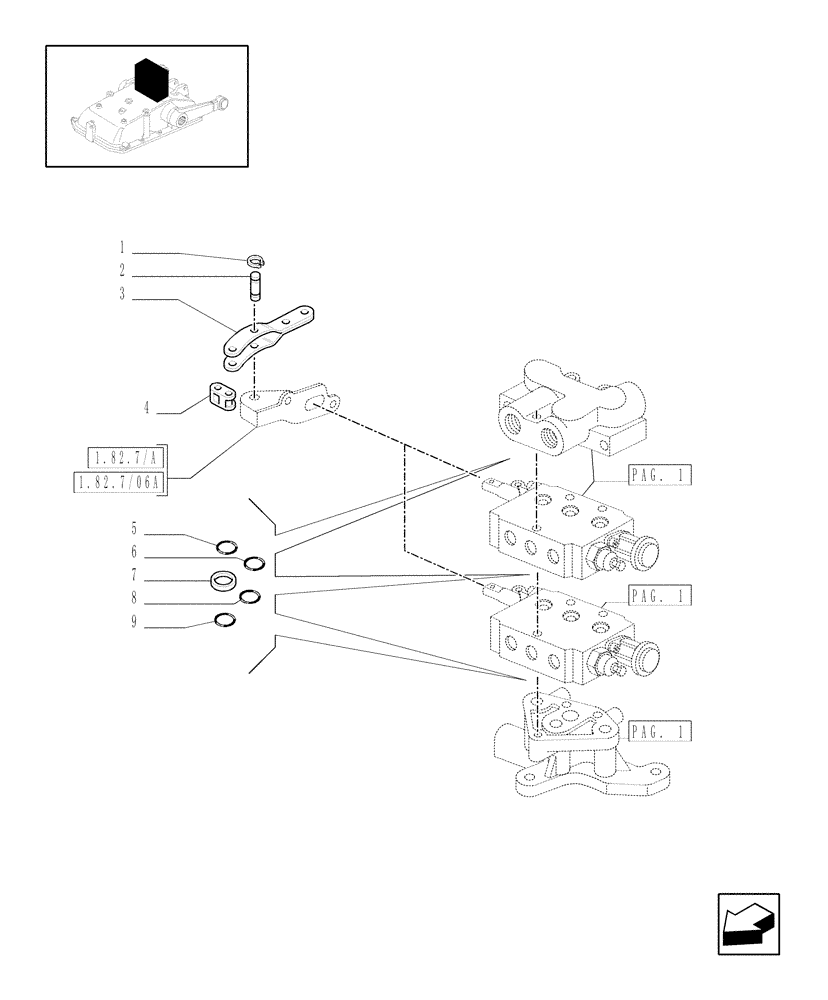 1
2
3
4
1.82.7/A
1.82.7/06A
5
6
7
8
9
PAG. 1
PAG. 1
PAG. 1