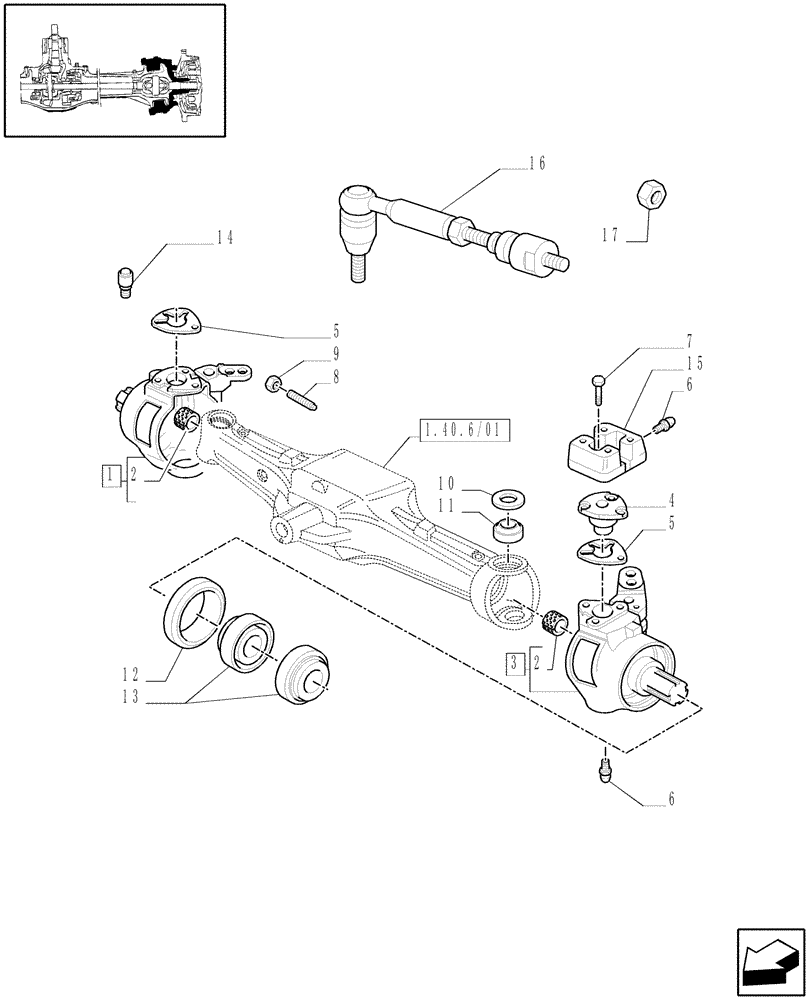 16
17
14
5
9
8
7
15
6
1.40.6/01
1
2
10
11
4
5
3
2
12
13
6