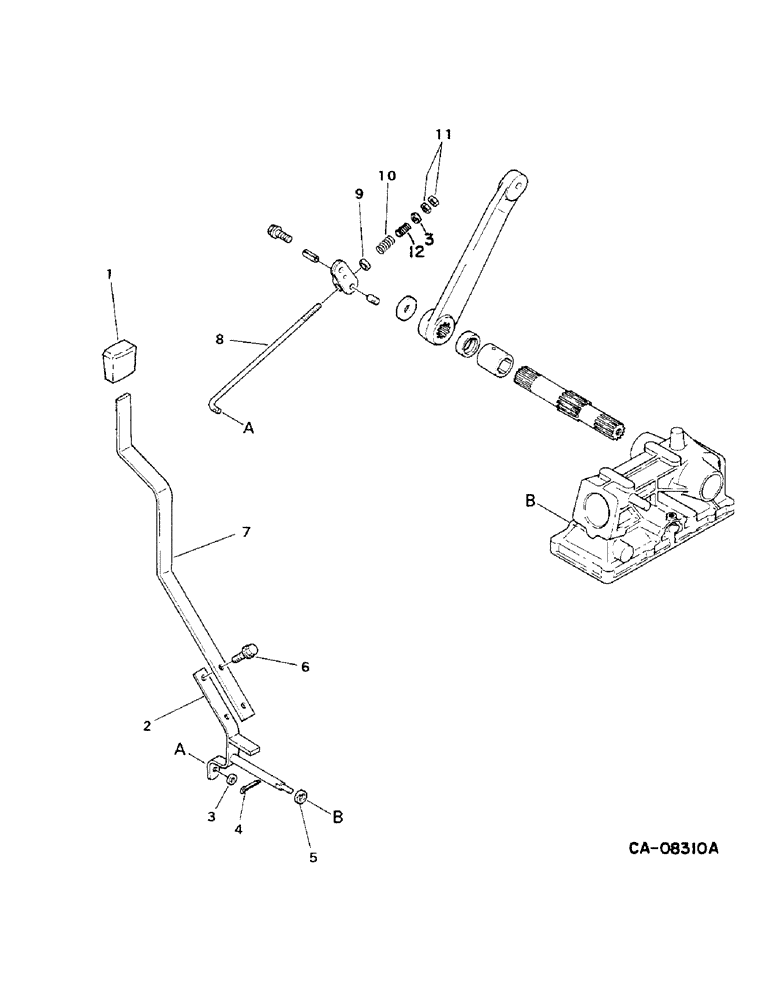 11
10
9
3
12
1
8
A
B
7
6
2
A
3
4
B
5
CA-08310A