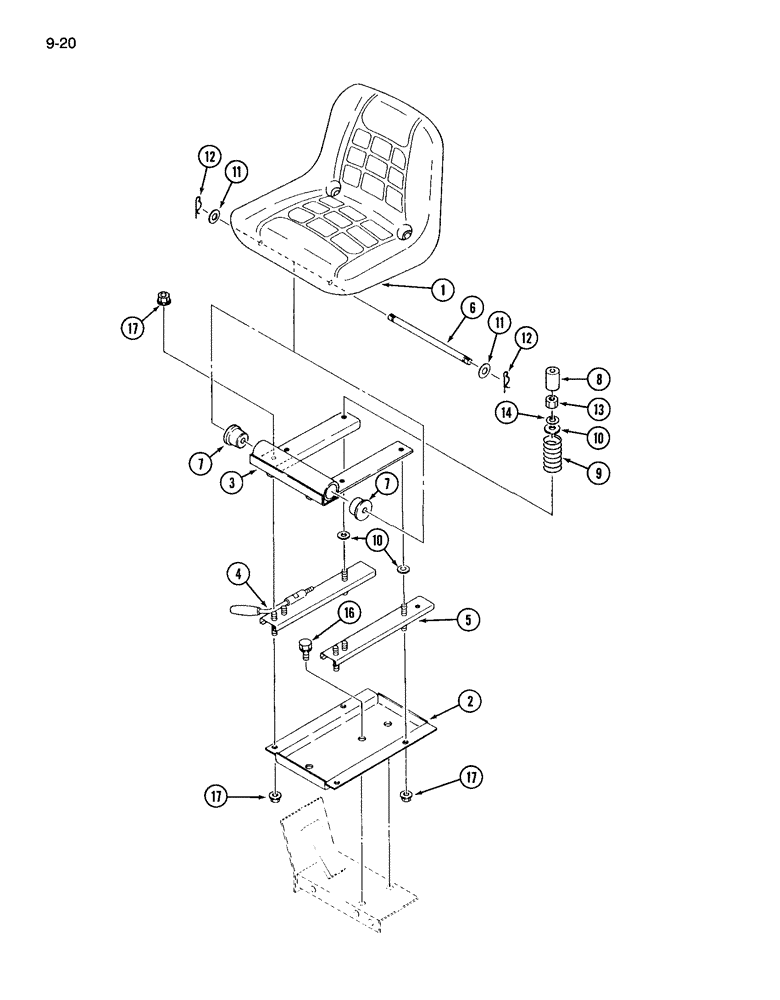 9-20

12
11
1
17
6
11
12
8
13
14
10
9
7
3
7
10
4
16
5
2
17
17