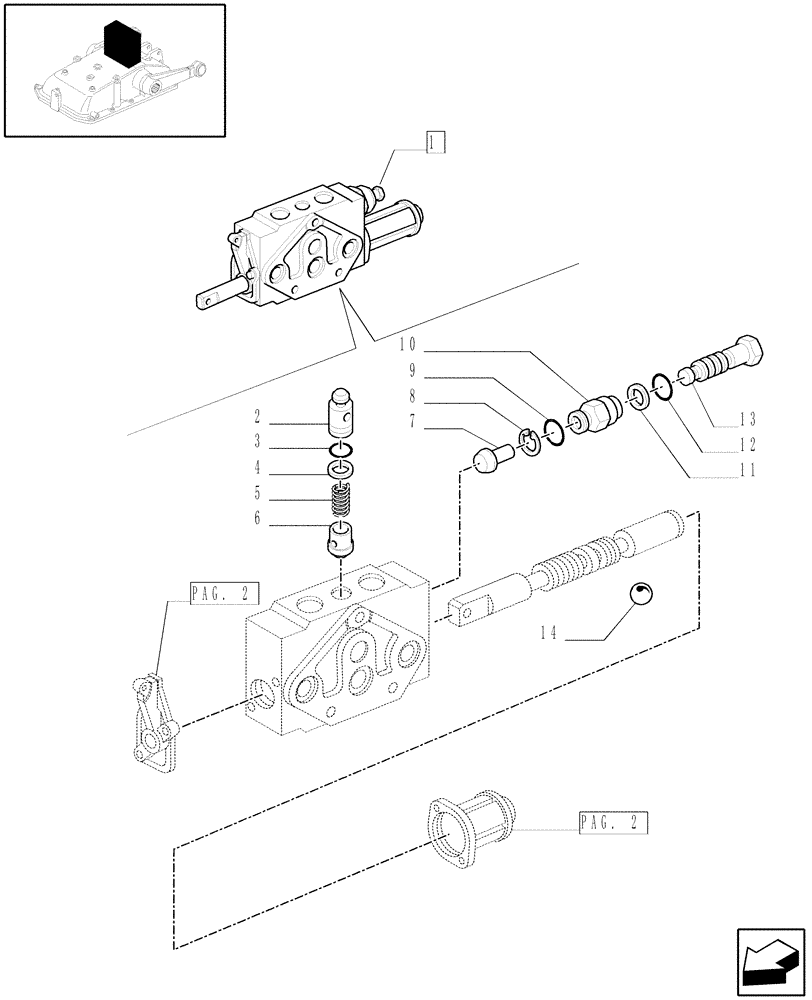 1
10
9
8
7
13
12
11
2
3
4
5
6
PAG. 2
14
PAG. 2